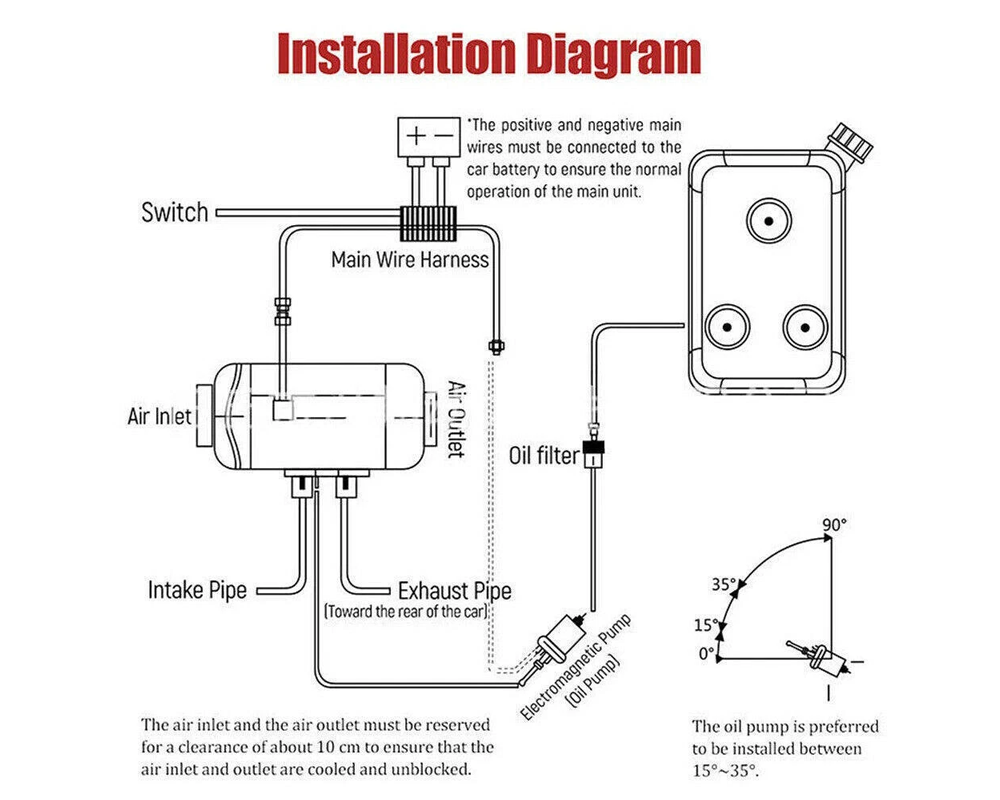 Installation Diagram

+ −

*The positive and negative main wires must be connected to the car battery to ensure the normal operation of the main unit.

Switch

Main Wire Harness

Air Inlet

Air Outlet

Oil filter

Intake Pipe

Exhaust Pipe
(Toward the rear of the car)

Electromagnetic Pump
(Oil Pump)

90°
35°
15°
0°

The air inlet and the air outlet must be reserved for a clearance of about 10 cm to ensure that the air inlet and outlet are cooled and unblocked.

The oil pump is preferred to be installed between 15°~35°.