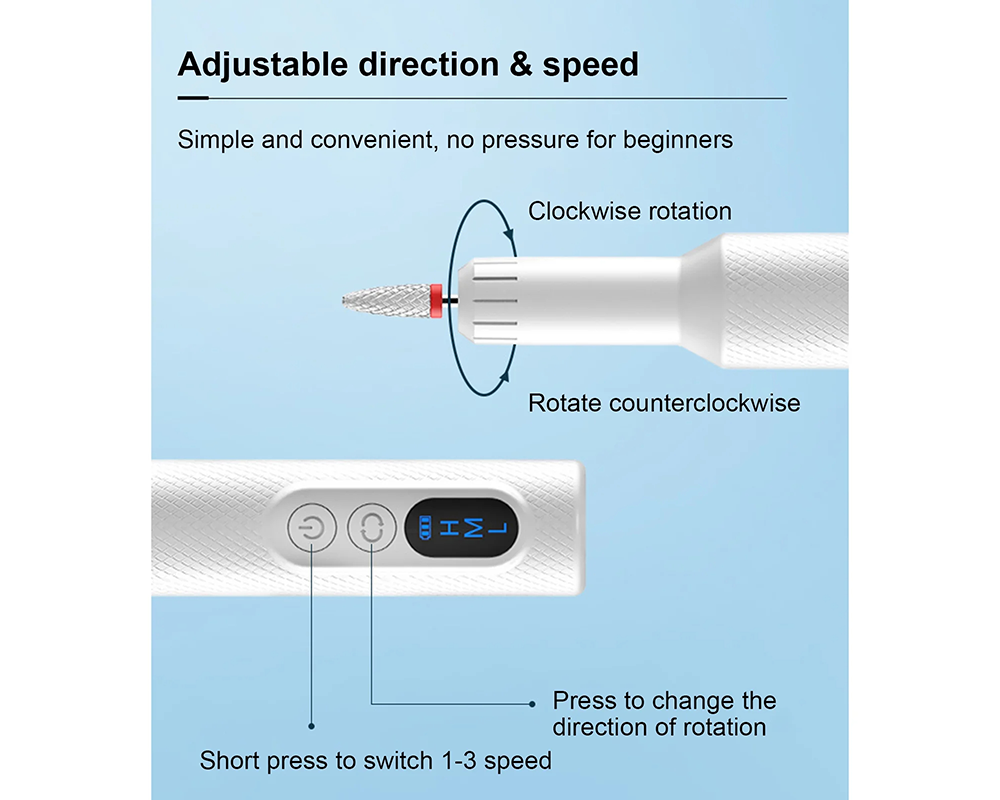 Adjustable direction & speed

Simple and convenient, no pressure for beginners

Clockwise rotation

Rotate counterclockwise

H M L

Press to change the direction of rotation

Short press to switch 1-3 speed