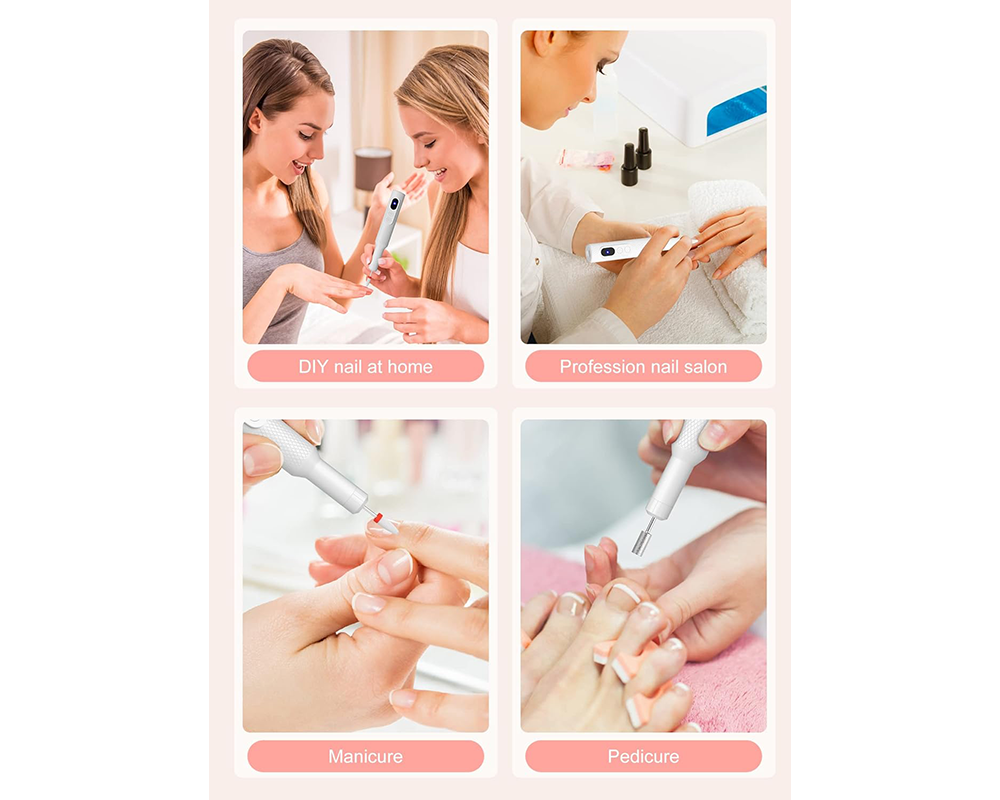 DIY nail at home

Profession nail salon

Manicure

Pedicure