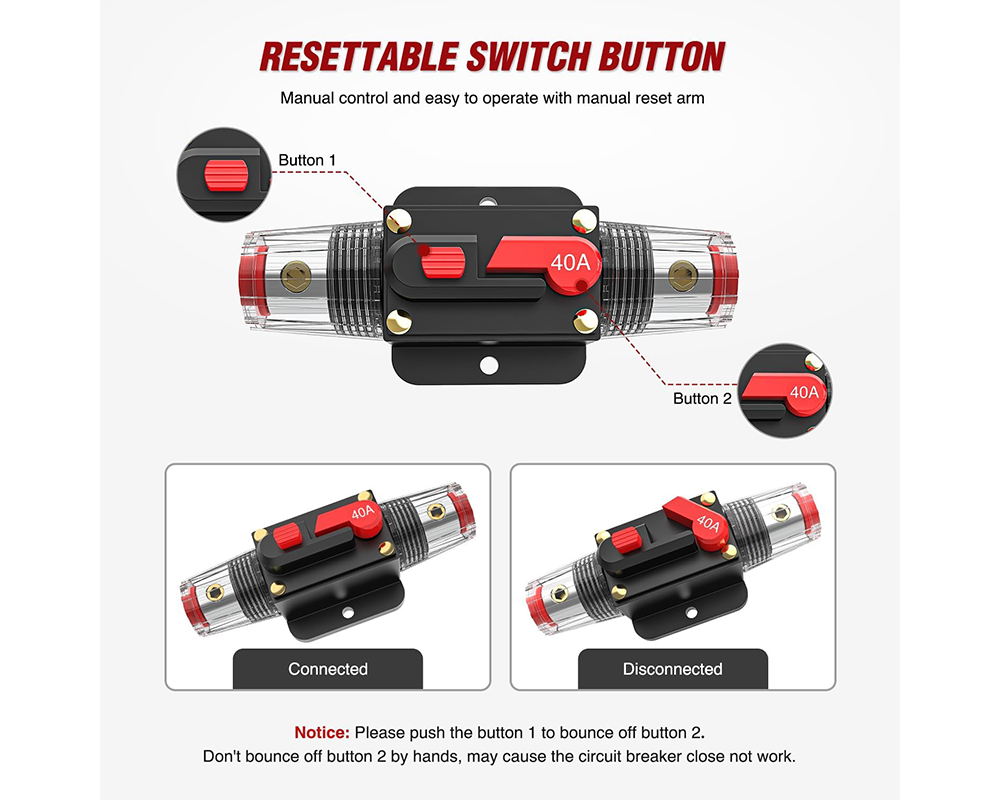 RESETTABLE SWITCH BUTTON

Manual control and easy to operate with manual reset arm

Button 1

40A

Button 2

40A

40A

Connected

40A

Disconnected

Notice: Please push the button 1 to bounce off button 2.
Don't bounce off button 2 by hands, may cause the circuit breaker close not work.