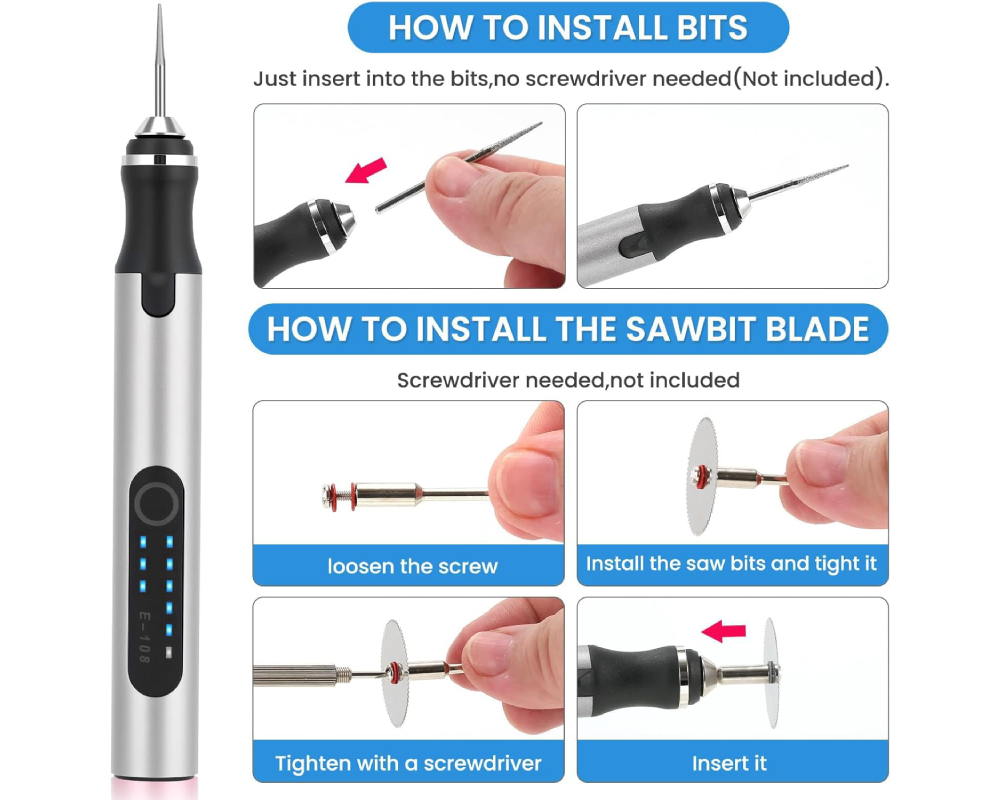 HOW TO INSTALL BITS

Just insert into the bits,no screwdriver needed(Not included).

HOW TO INSTALL THE SAWBIT BLADE

Screwdriver needed,not included

loosen the screw

Install the saw bits and tight it

Tighten with a screwdriver

Insert it

E-108