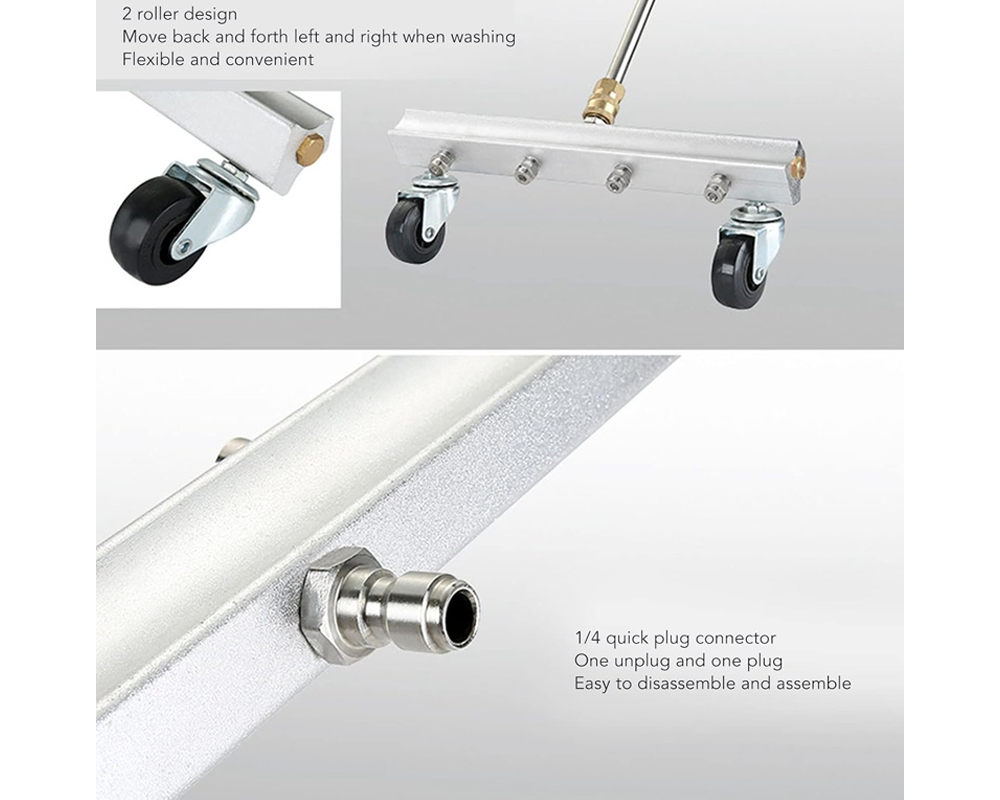 2 roller design
Move back and forth left and right when washing
Flexible and convenient

1/4 quick plug connector
One unplug and one plug
Easy to disassemble and assemble