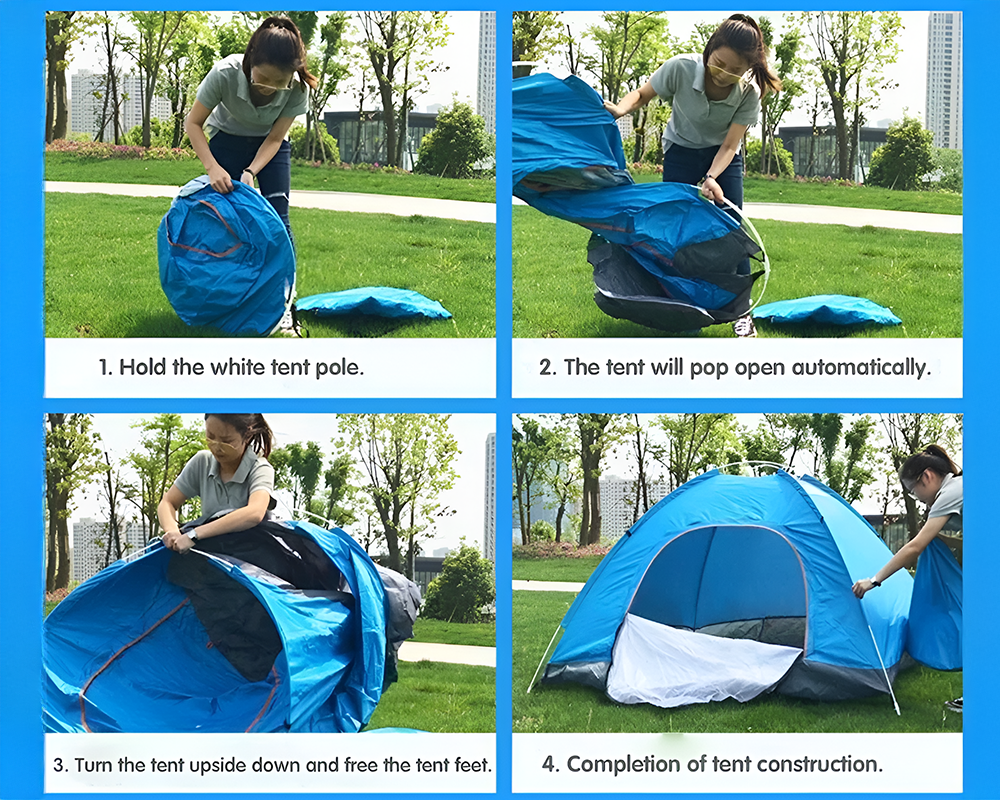 1. Hold the white tent pole.

2. The tent will pop open automatically.

3. Turn the tent upside down and free the tent feet.

4. Completion of tent construction.