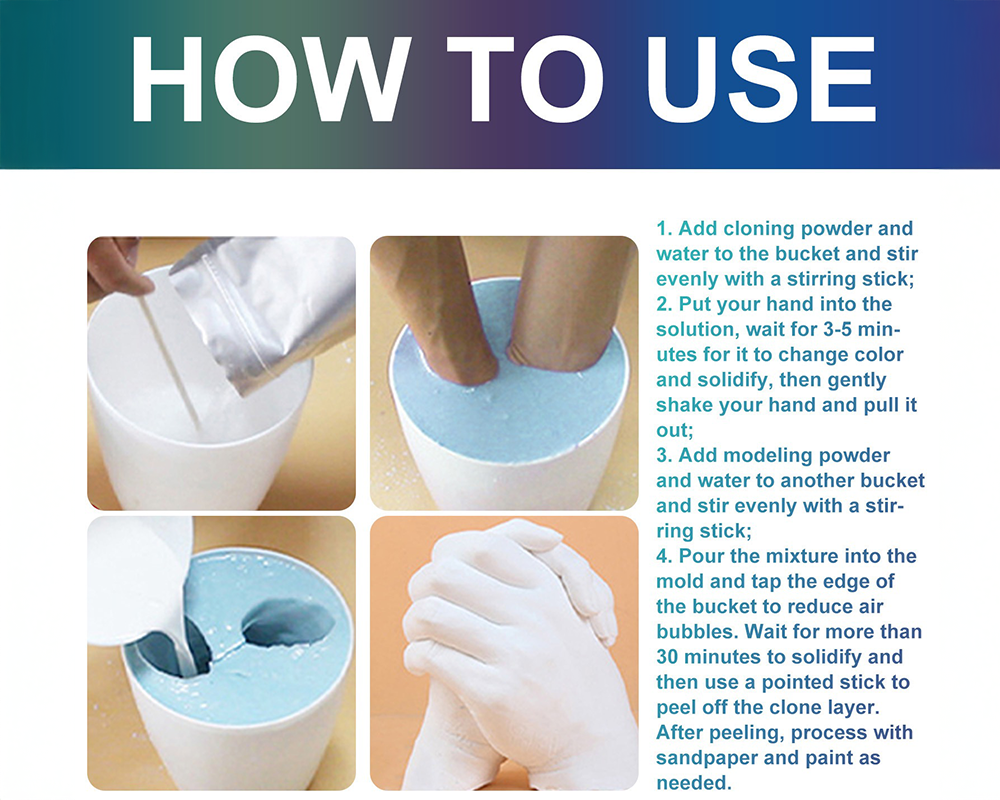 HOW TO USE

1. Add cloning powder and water to the bucket and stir evenly with a stirring stick;
2. Put your hand into the solution, wait for 3-5 minutes for it to change color and solidify, then gently shake your hand and pull it out;
3. Add modeling powder and water to another bucket and stir evenly with a stirring stick;
4. Pour the mixture into the mold and tap the edge of the bucket to reduce air bubbles. Wait for more than 30 minutes to solidify and then use a pointed stick to peel off the clone layer. After peeling, process with sandpaper and paint as needed.