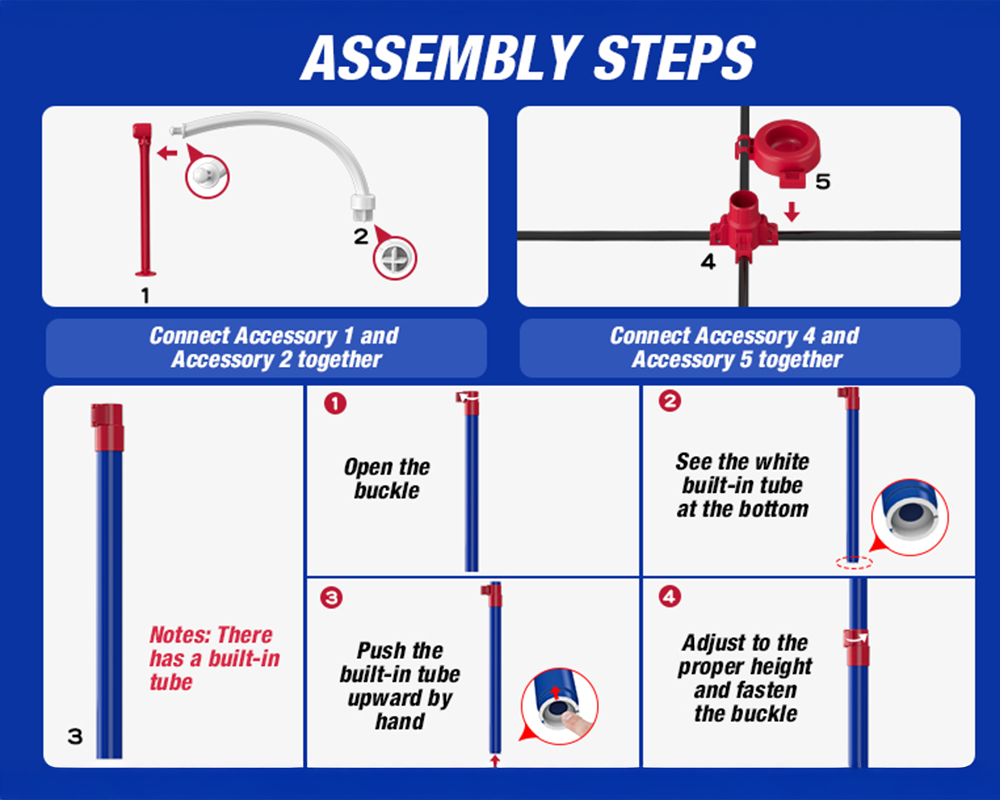 ASSEMBLY STEPS

1

2

Connect Accessory 1 and Accessory 2 together

5

4

Connect Accessory 4 and Accessory 5 together

3

Notes: There has a built-in tube

1

Open the buckle

2

See the white built-in tube at the bottom

3

Push the built-in tube upward by hand

4

Adjust to the proper height and fasten the buckle