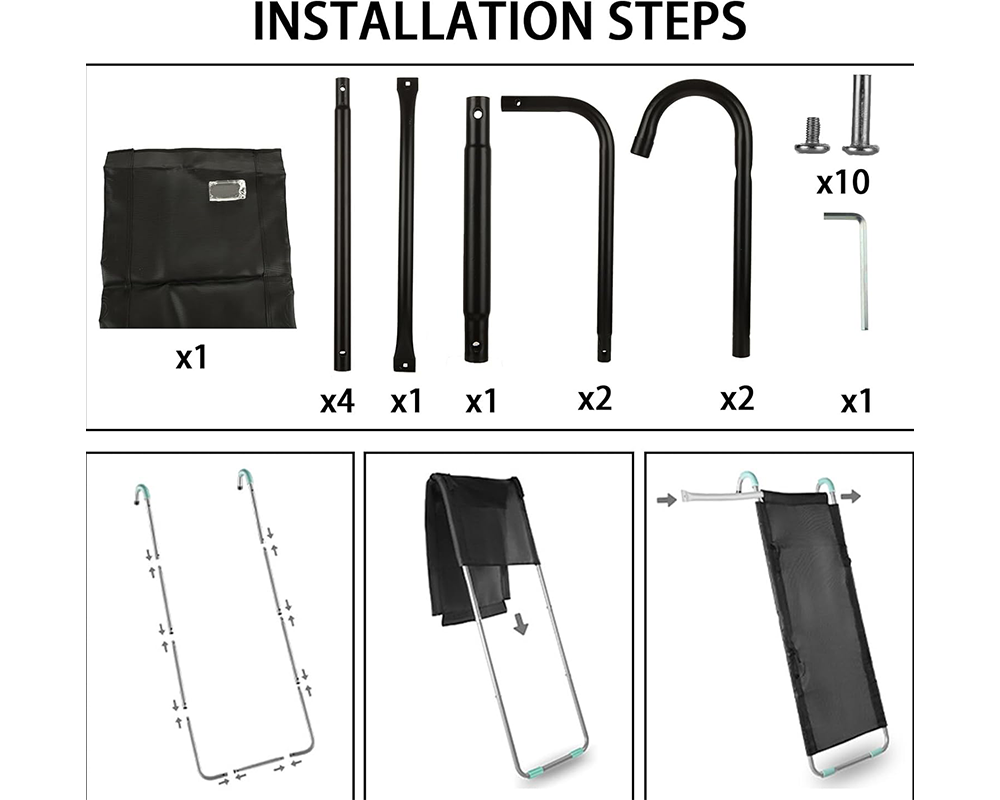 INSTALLATION STEPS

x1

x4

x1

x1

x2

x2

x10

x1