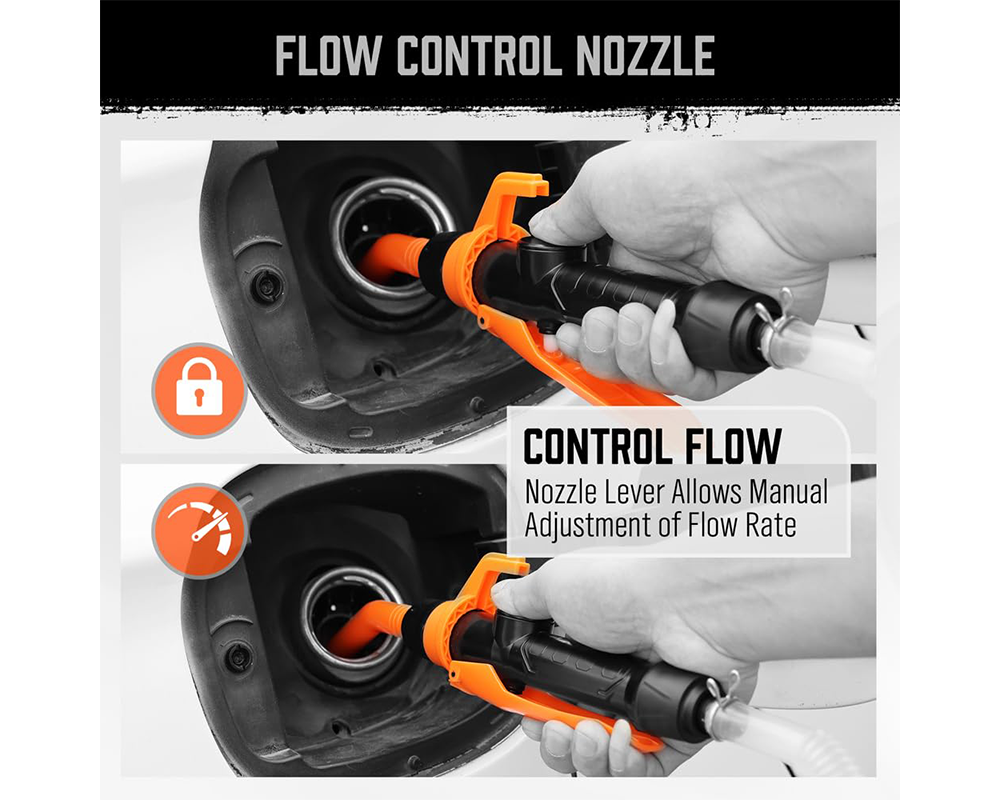 FLOW CONTROL NOZZLE

CONTROL FLOW
Nozzle Lever Allows Manual Adjustment of Flow Rate