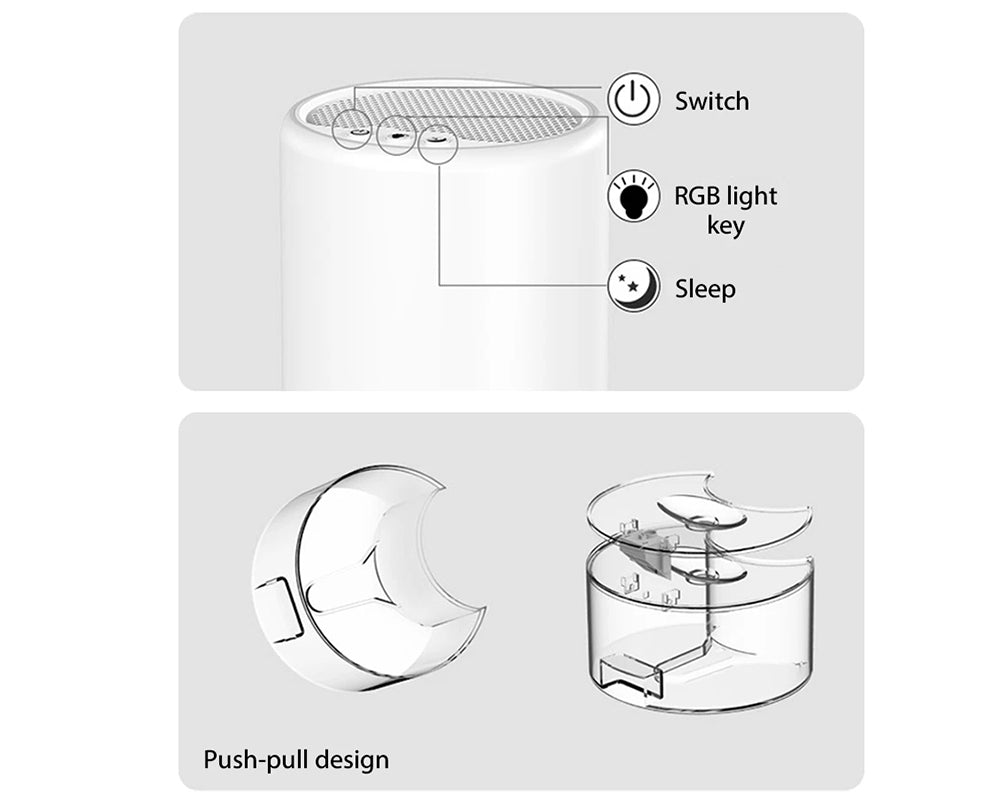 Switch

RGB light key

Sleep

Push-pull design