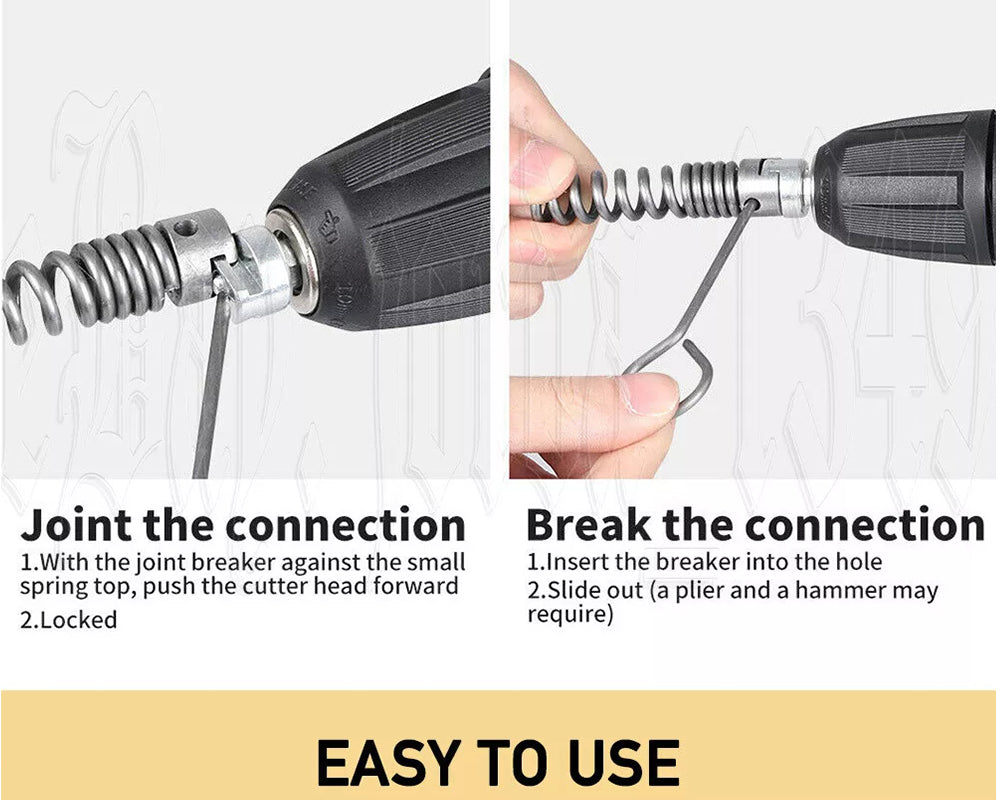 Joint the connection
1.With the joint breaker against the small spring top, push the cutter head forward
2.Locked

Break the connection
1.Insert the breaker into the hole
2.Slide out (a plier and a hammer may require)

EASY TO USE