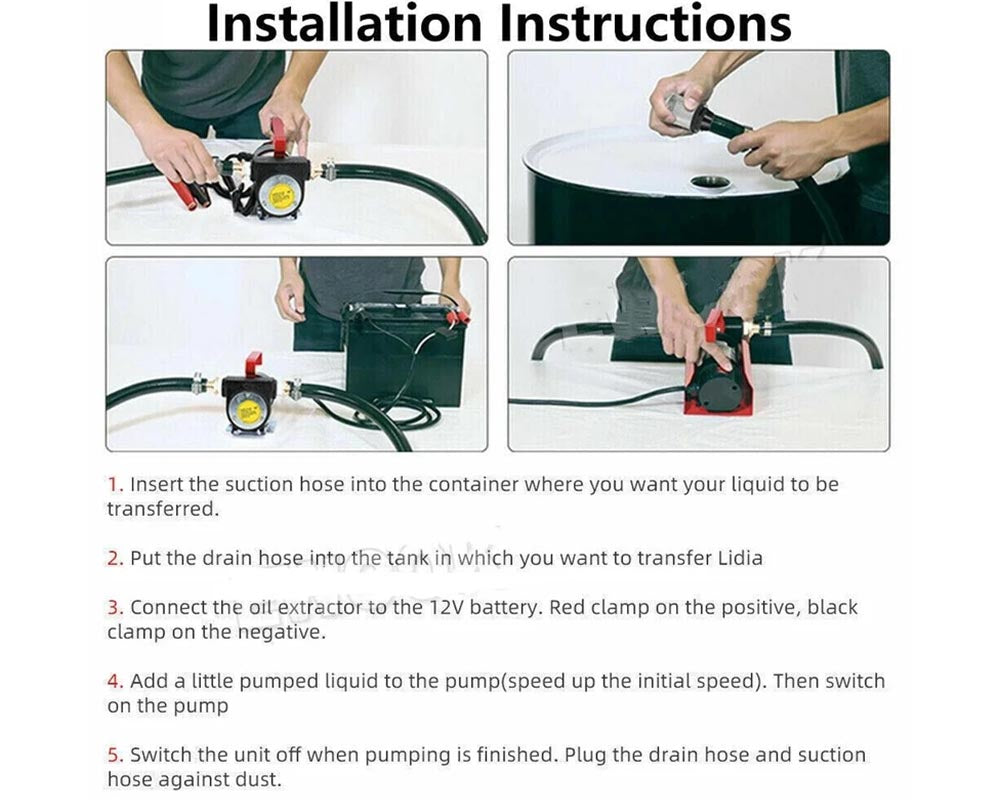 Installation Instructions

1. Insert the suction hose into the container where you want your liquid to be transferred.

2. Put the drain hose into the tank in which you want to transfer Lidia

3. Connect the oil extractor to the 12V battery. Red clamp on the positive, black clamp on the negative.

4. Add a little pumped liquid to the pump(speed up the initial speed). Then switch on the pump

5. Switch the unit off when pumping is finished. Plug the drain hose and suction hose against dust.