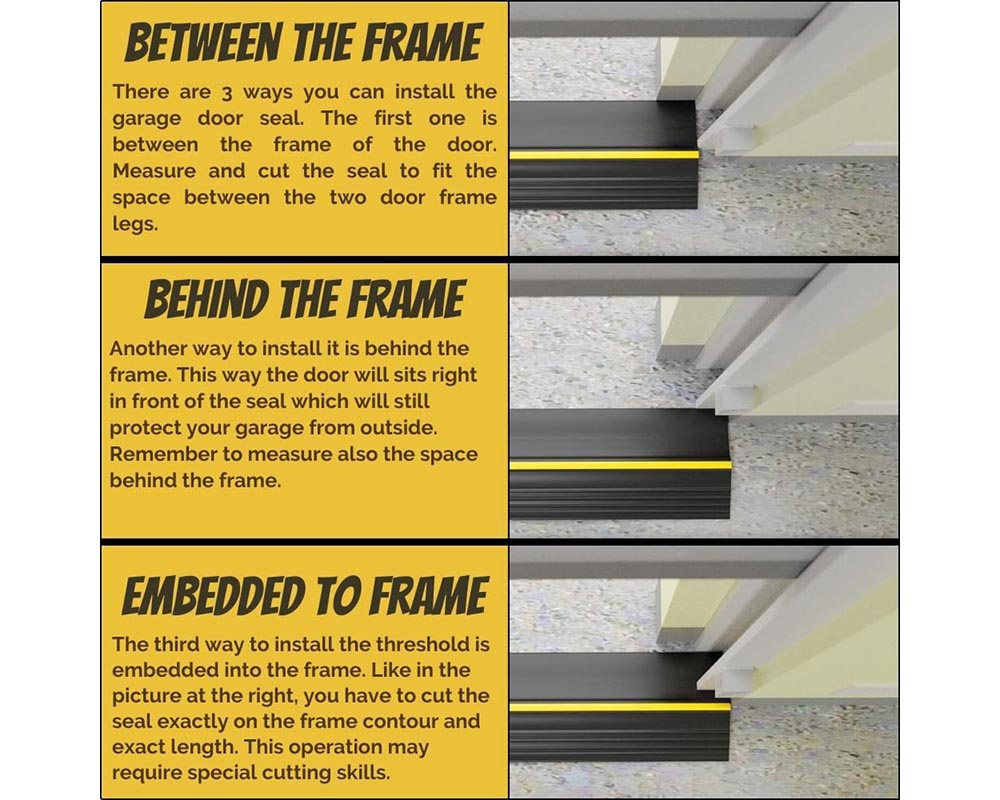 BETWEEN THE FRAME

There are 3 ways you can install the garage door seal. The first one is between the frame of the door. Measure and cut the seal to fit the space between the two door frame legs.

BEHIND THE FRAME

Another way to install it is behind the frame. This way the door will sits right in front of the seal which will still protect your garage from outside. Remember to measure also the space behind the frame.

EMBEDDED TO FRAME

The third way to install the threshold is embedded into the frame. Like in the picture at the right, you have to cut the seal exactly on the frame contour and exact length. This operation may require special cutting skills.