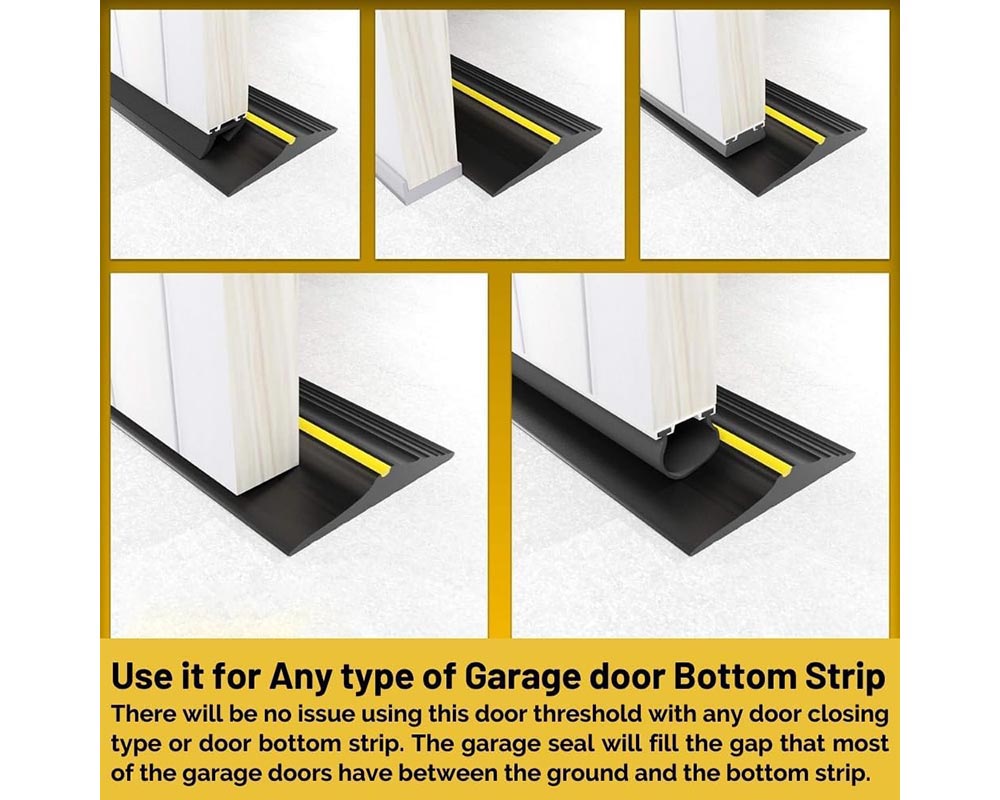 Use it for Any type of Garage door Bottom Strip

There will be no issue using this door threshold with any door closing type or door bottom strip. The garage seal will fill the gap that most of the garage doors have between the ground and the bottom strip.