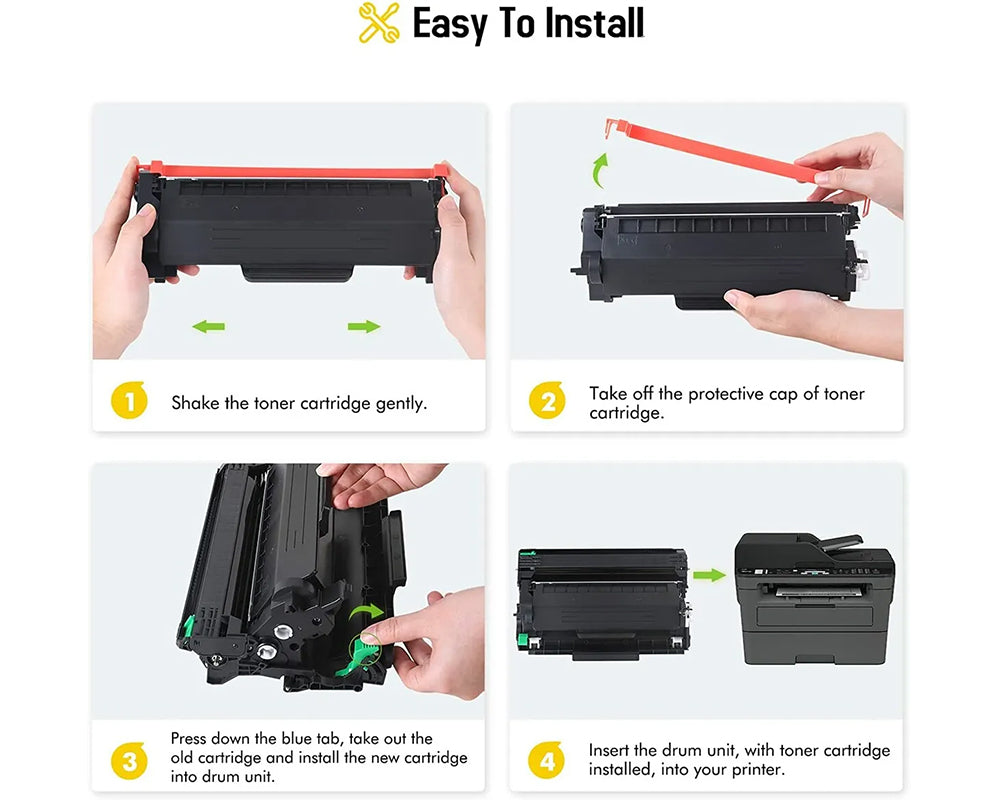 Easy To Install

1 Shake the toner cartridge gently.

2 Take off the protective cap of toner cartridge.

3 Press down the blue tab, take out the old cartridge and install the new cartridge into drum unit.

4 Insert the drum unit, with toner cartridge installed, into your printer.