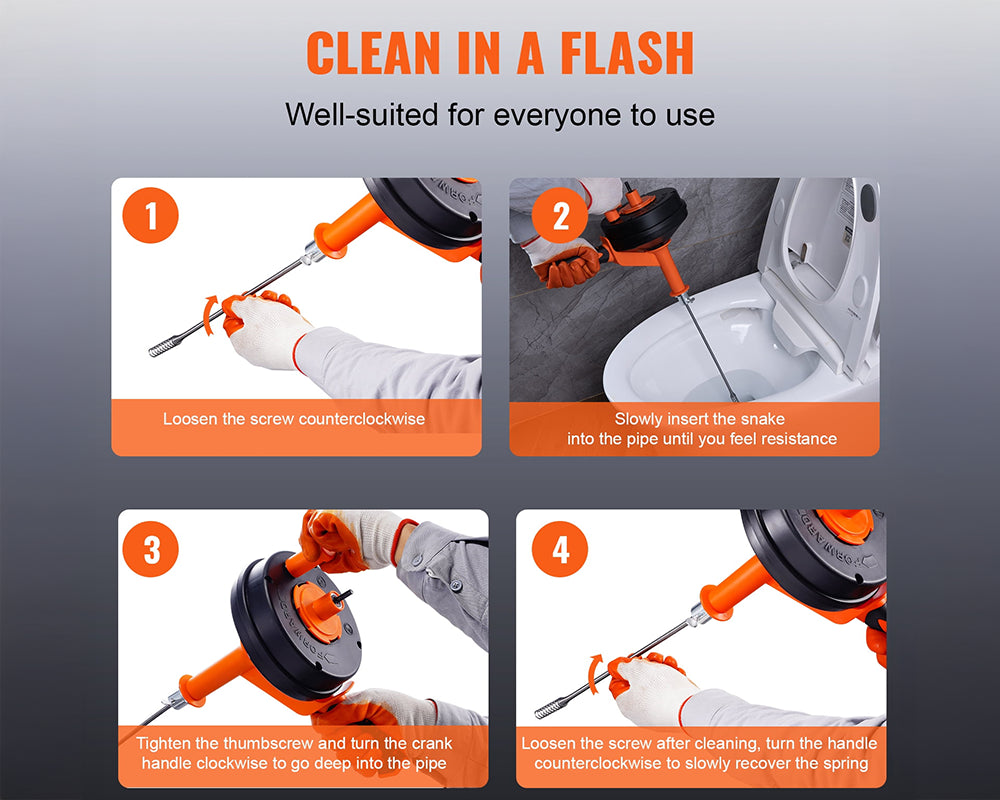 CLEAN IN A FLASH

Well-suited for everyone to use

1

Loosen the screw counterclockwise

2

Slowly insert the snake into the pipe until you feel resistance

3

Tighten the thumbscrew and turn the crank handle clockwise to go deep into the pipe

4

Loosen the screw after cleaning, turn the handle counterclockwise to slowly recover the spring