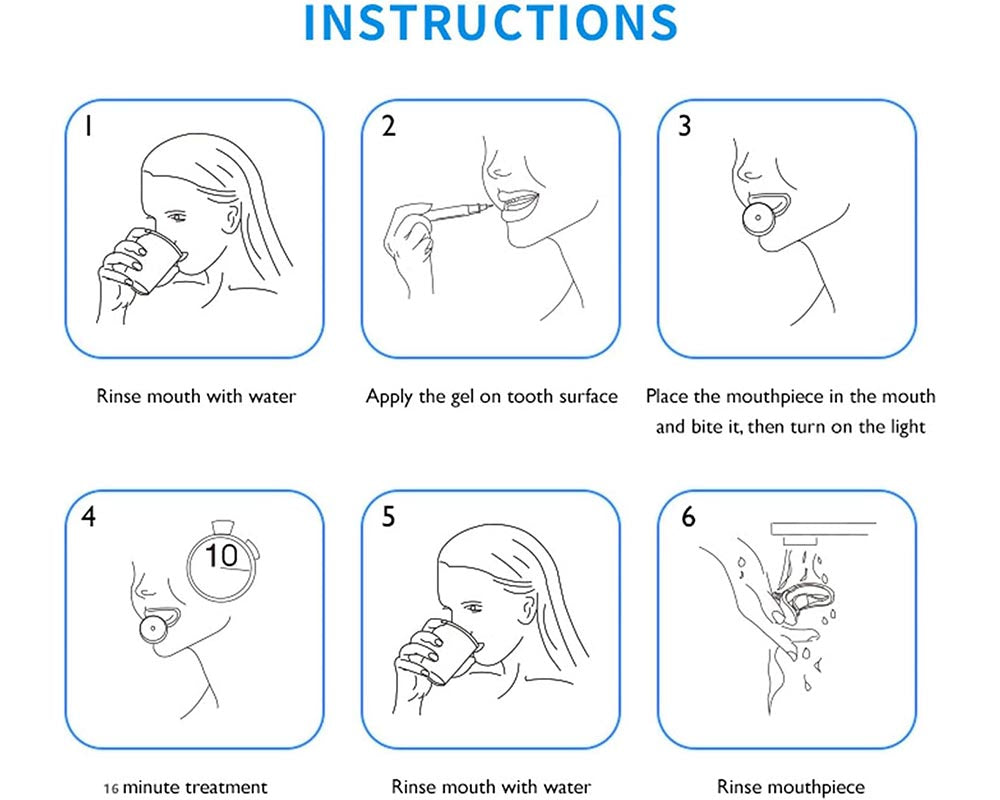 INSTRUCTIONS

1

Rinse mouth with water

2

Apply the gel on tooth surface

3

Place the mouthpiece in the mouth and bite it, then turn on the light

4

10

16 minute treatment

5

Rinse mouth with water

6

Rinse mouthpiece