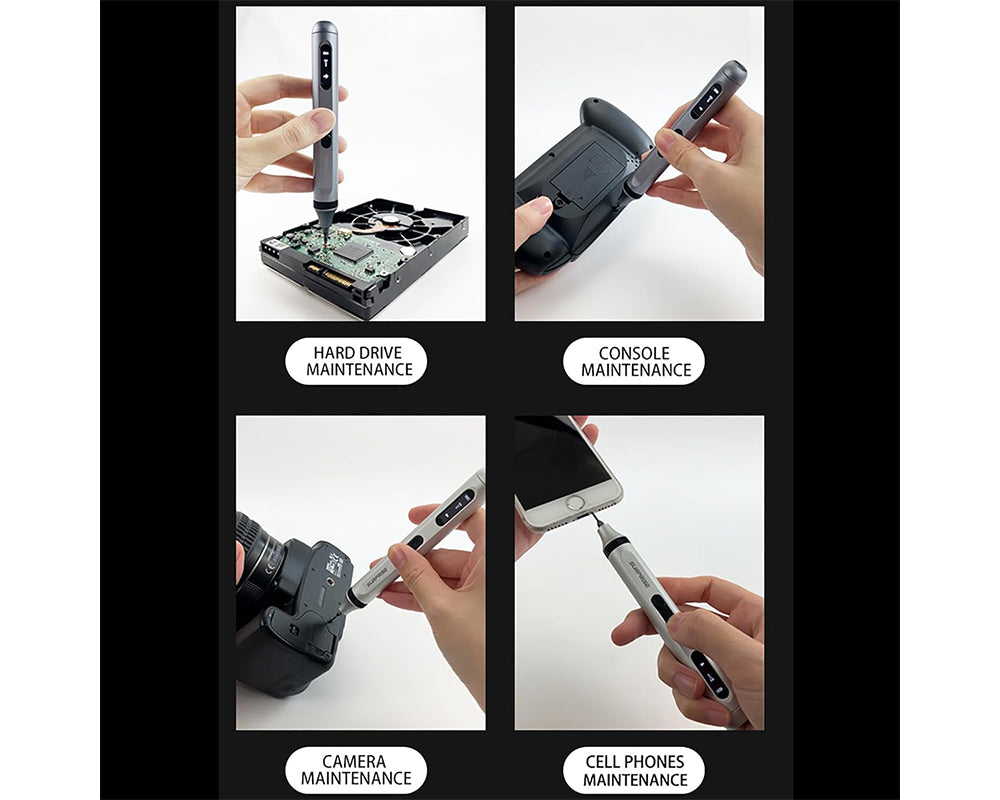 HARD DRIVE MAINTENANCE

CONSOLE MAINTENANCE

CAMERA MAINTENANCE

CELL PHONES MAINTENANCE