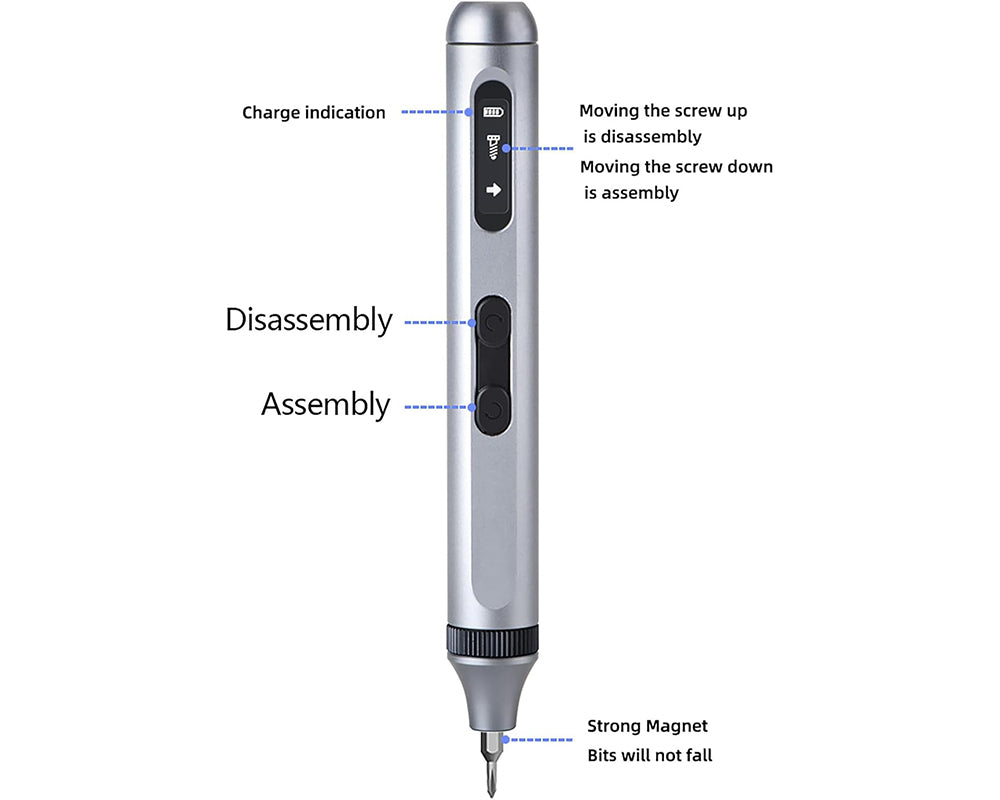 Charge indication

Moving the screw up is disassembly
Moving the screw down is assembly

Disassembly

Assembly

Strong Magnet
Bits will not fall