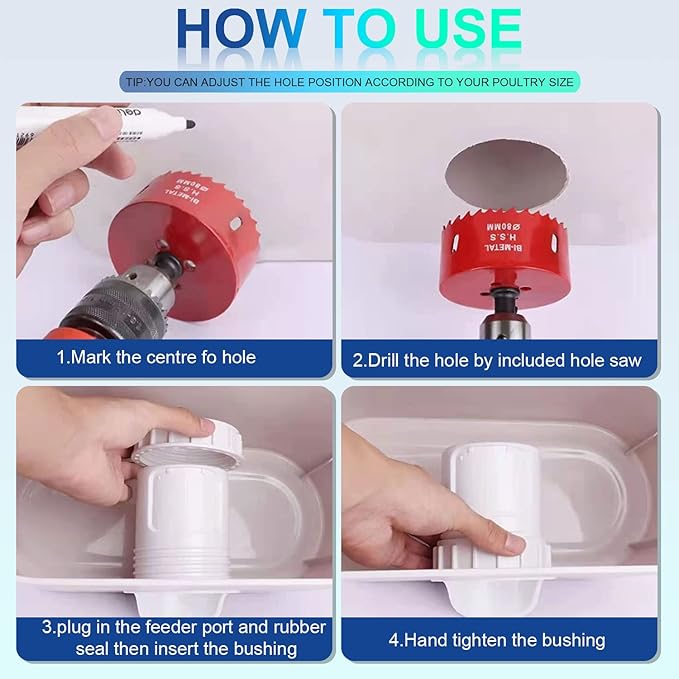 HOW TO USE

TIP:YOU CAN ADJUST THE HOLE POSITION ACCORDING TO YOUR POULTRY SIZE

deli

BI-METAL
H.S.S
Ø80MM

1.Mark the centre fo hole

BI-METAL
H.S.S
Ø80MM

2.Drill the hole by included hole saw

3.plug in the feeder port and rubber seal then insert the bushing

4.Hand tighten the bushing