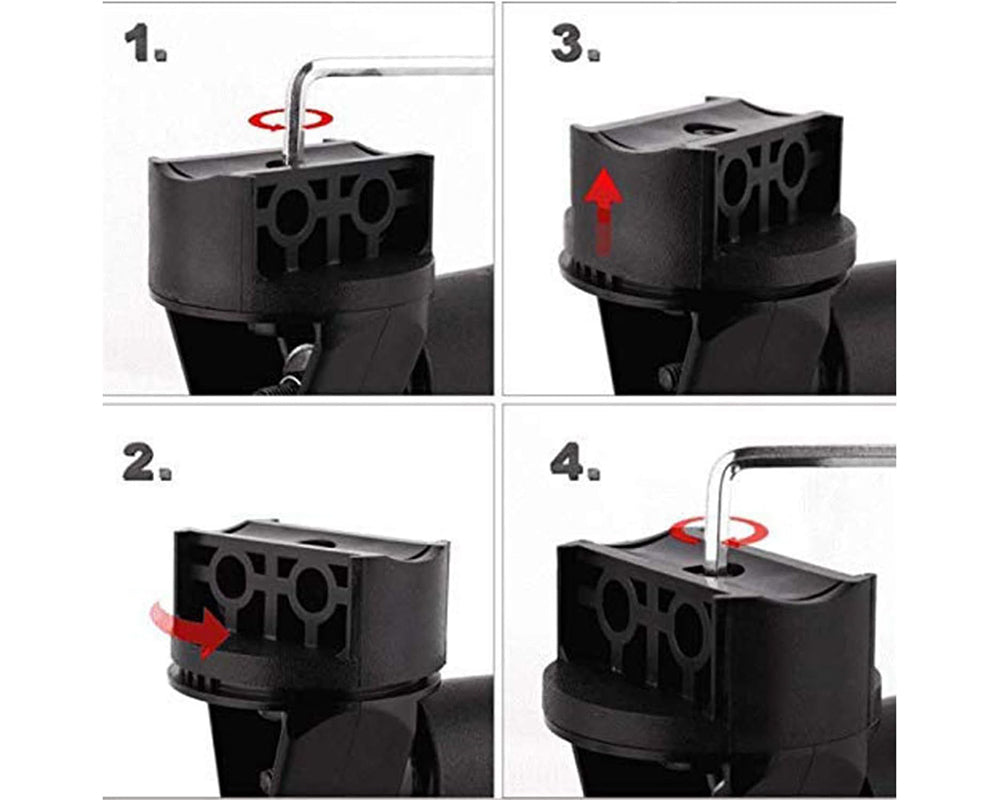 1.

3.

2.

4.