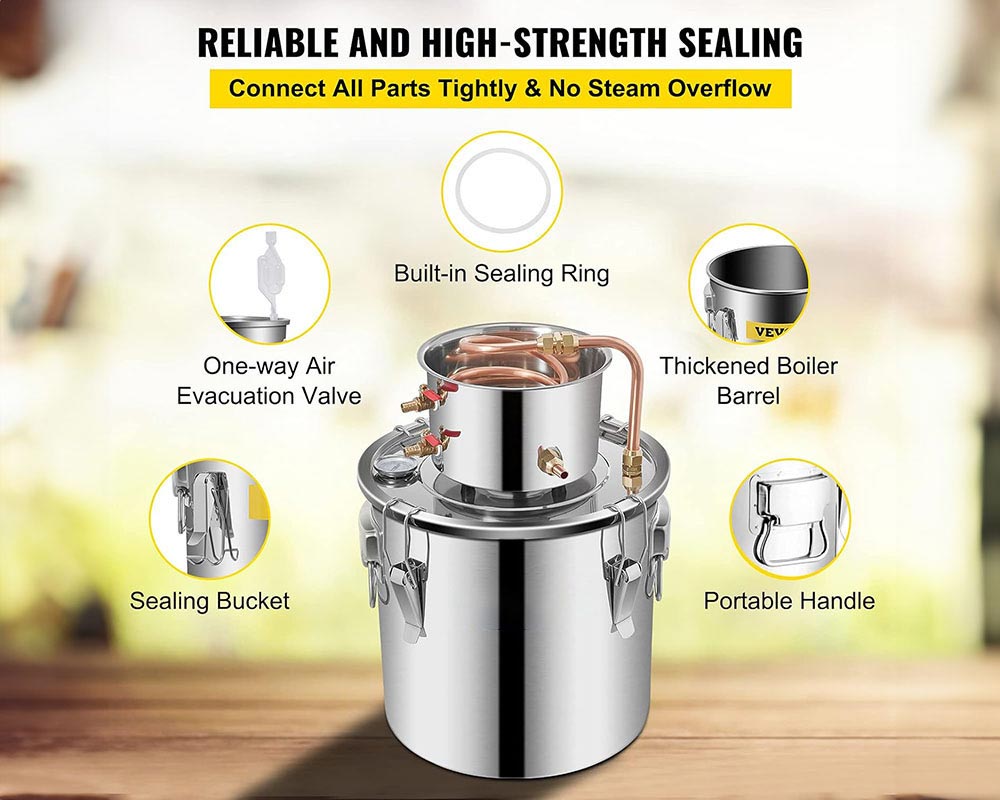 RELIABLE AND HIGH-STRENGTH SEALING

Connect All Parts Tightly & No Steam Overflow

Built-in Sealing Ring

One-way Air Evacuation Valve

VEV

Thickened Boiler Barrel

Sealing Bucket

Portable Handle