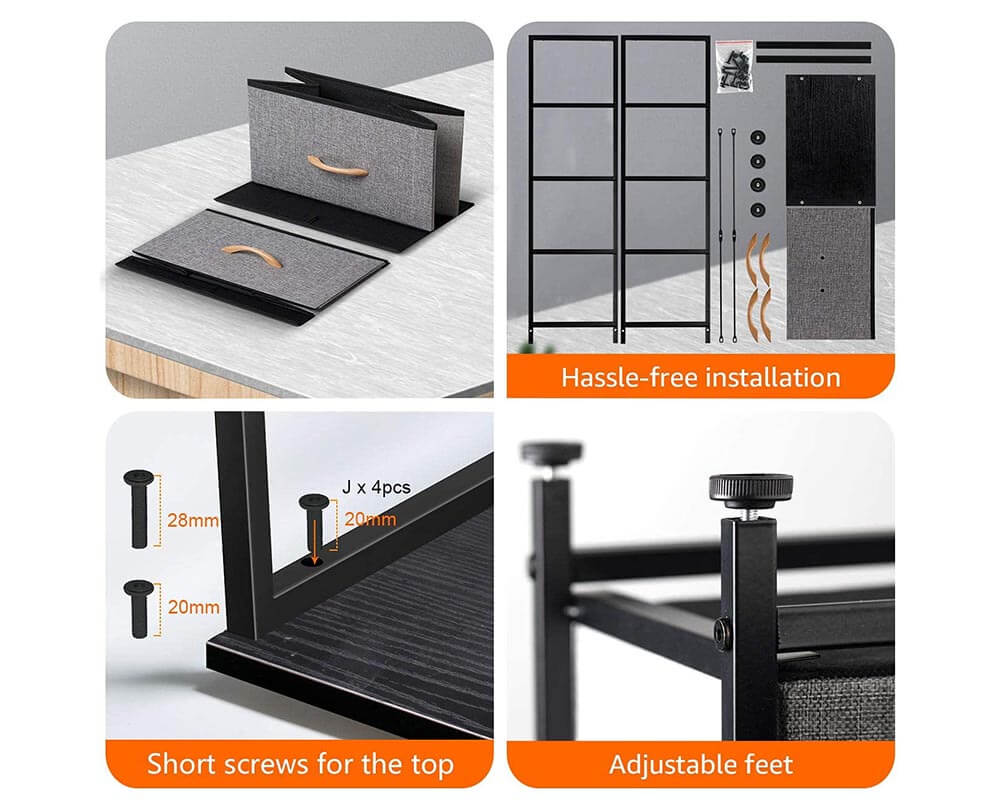 Hassle-free installation

28mm

20mm

J x 4pcs

20mm

Short screws for the top

Adjustable feet