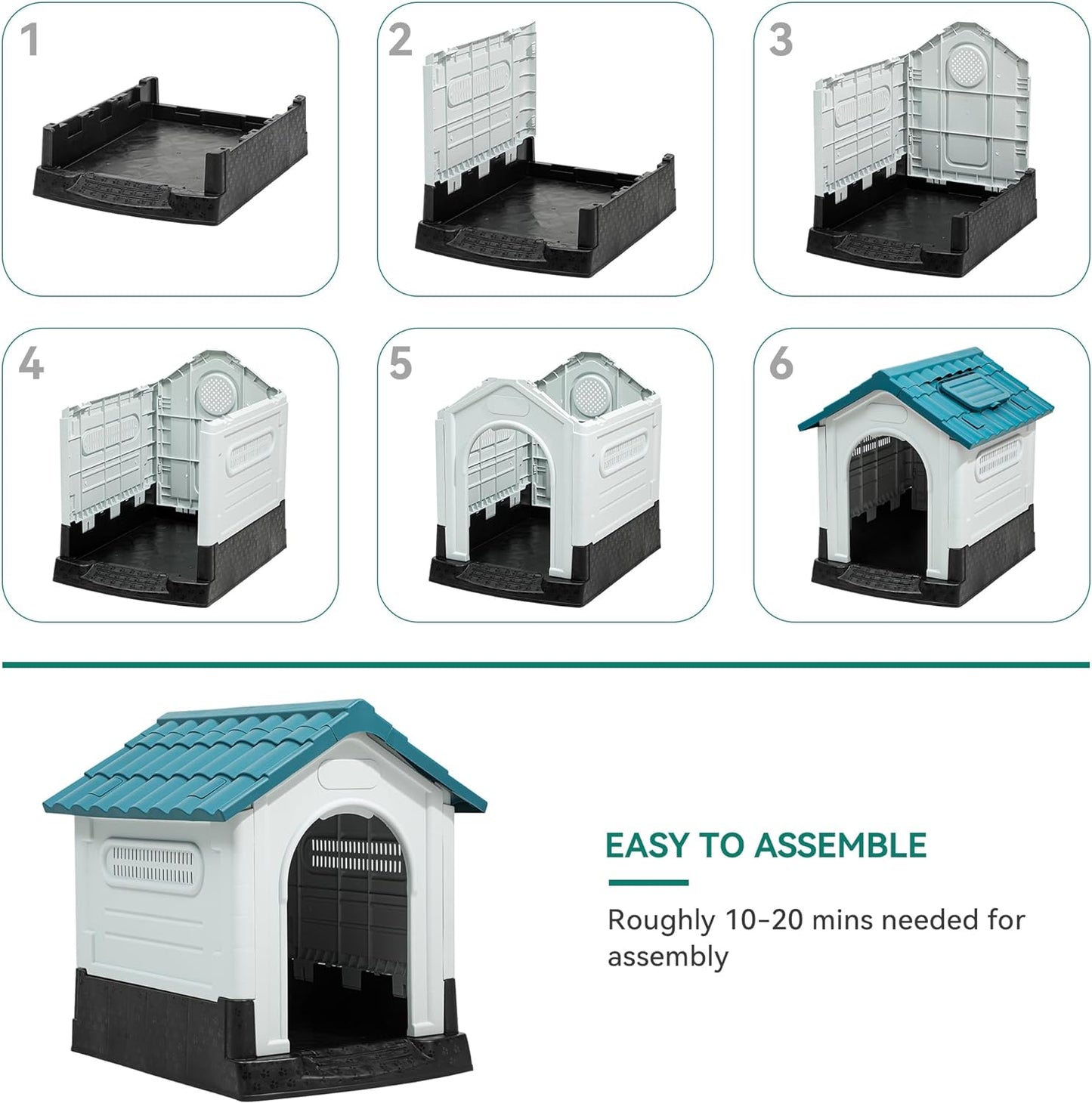 1

2

3

4

5

6

EASY TO ASSEMBLE

Roughly 10-20 mins needed for assembly