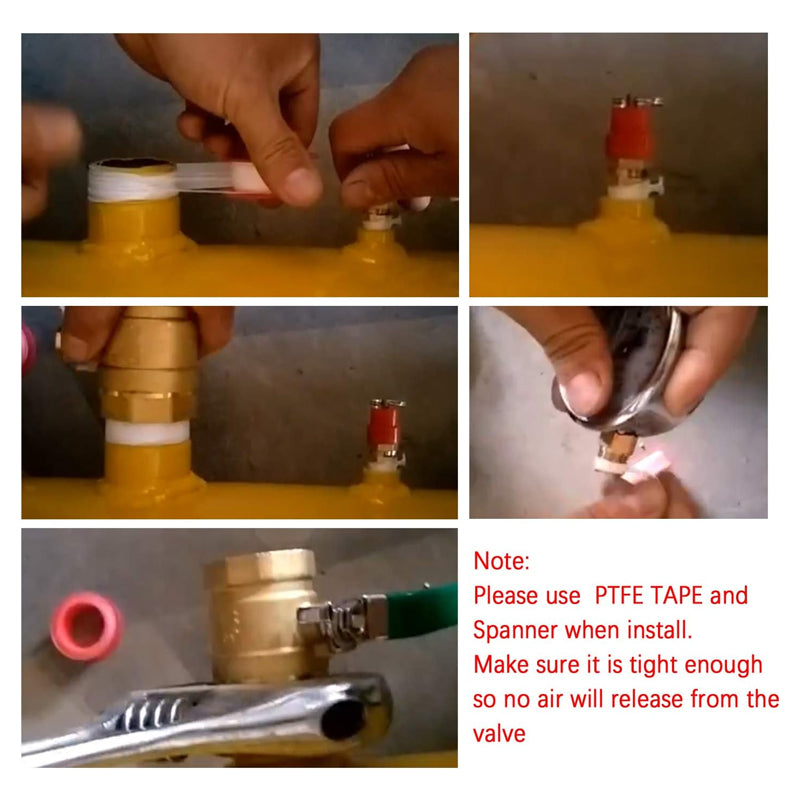 Note:
Please use PTFE TAPE and Spanner when install.
Make sure it is tight enough so no air will release from the valve