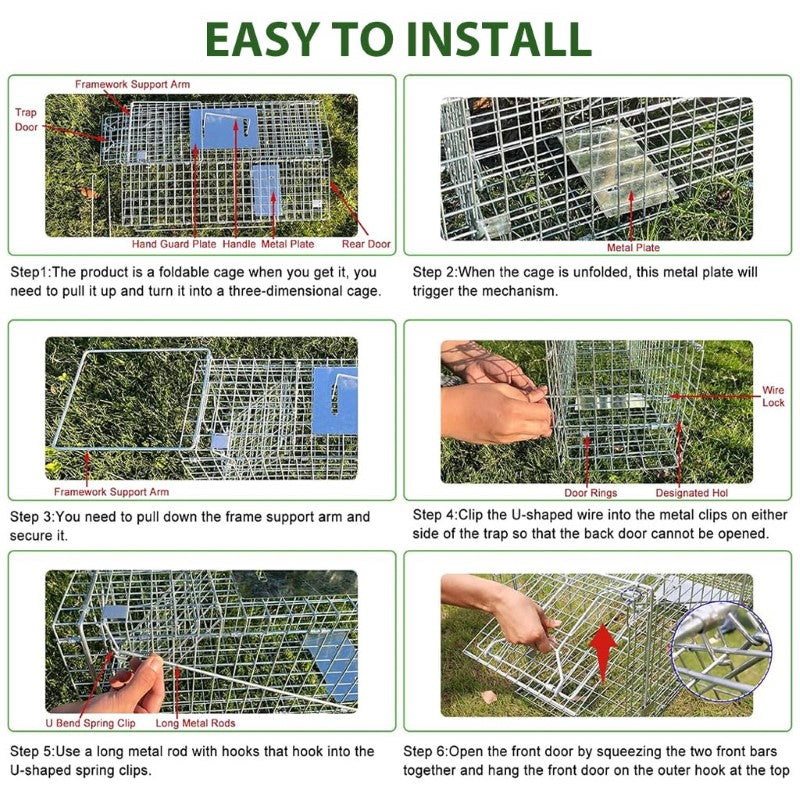 EASY TO INSTALL

Framework Support Arm
Trap Door
Hand Guard Plate
Handle
Metal Plate
Rear Door

Step1:The product is a foldable cage when you get it, you need to pull it up and turn it into a three-dimensional cage.

Metal Plate

Step 2:When the cage is unfolded, this metal plate will trigger the mechanism.

Framework Support Arm

Step 3:You need to pull down the frame support arm and secure it.

Wire Lock
Door Rings
Designated Hol

Step 4:Clip the U-shaped wire into the metal clips on either side of the trap so that the back door cannot be opened.

U Bend Spring Clip
Long Metal Rods

Step 5:Use a long metal rod with hooks that hook into the U-shaped spring clips.

Step 6:Open the front door by squeezing the two front bars together and hang the front door on the outer hook at the top