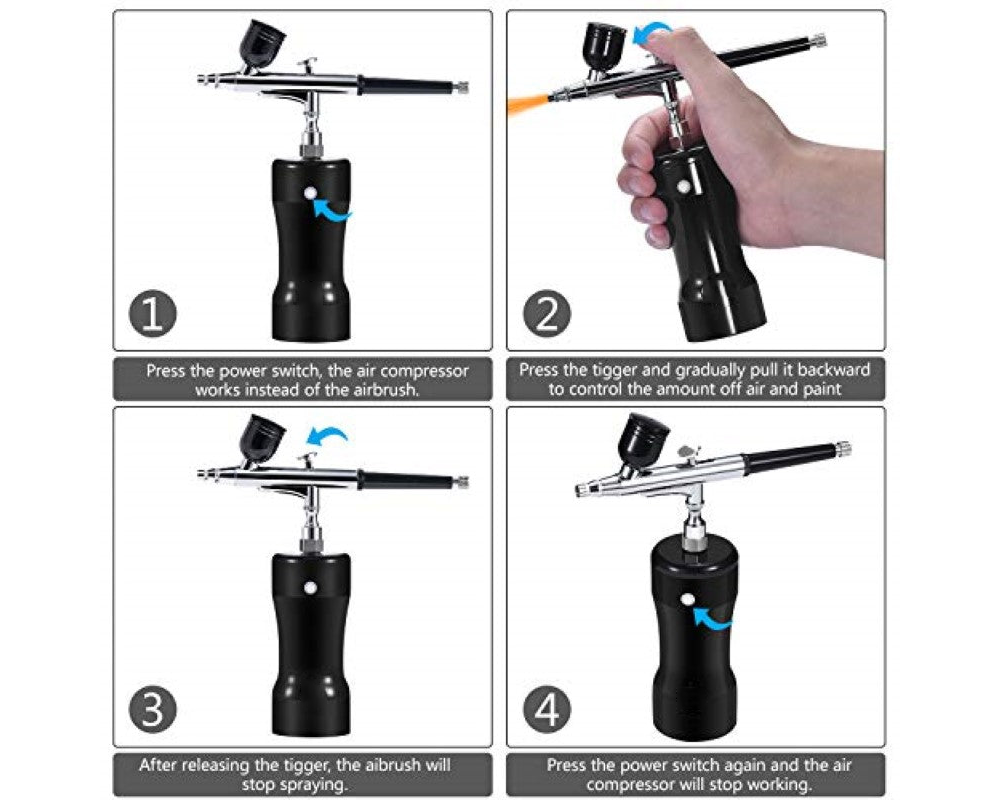 1

Press the power switch, the air compressor works instead of the airbrush.

2

Press the tigger and gradually pull it backward to control the amount off air and paint

3

After releasing the tigger, the aibrush will stop spraying.

4

Press the power switch again and the air compressor will stop working.