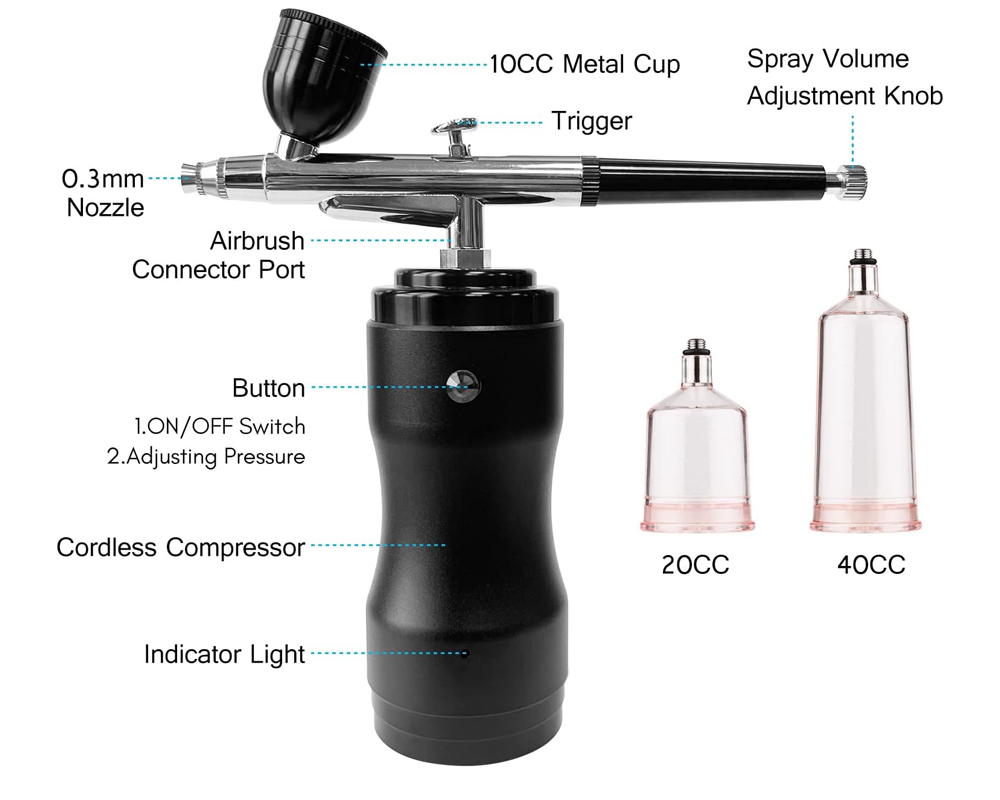 10CC Metal Cup

Spray Volume
Adjustment Knob

Trigger

0.3mm
Nozzle

Airbrush
Connector Port

Button

1.ON/OFF Switch
2.Adjusting Pressure

Cordless Compressor

Indicator Light

20CC

40CC