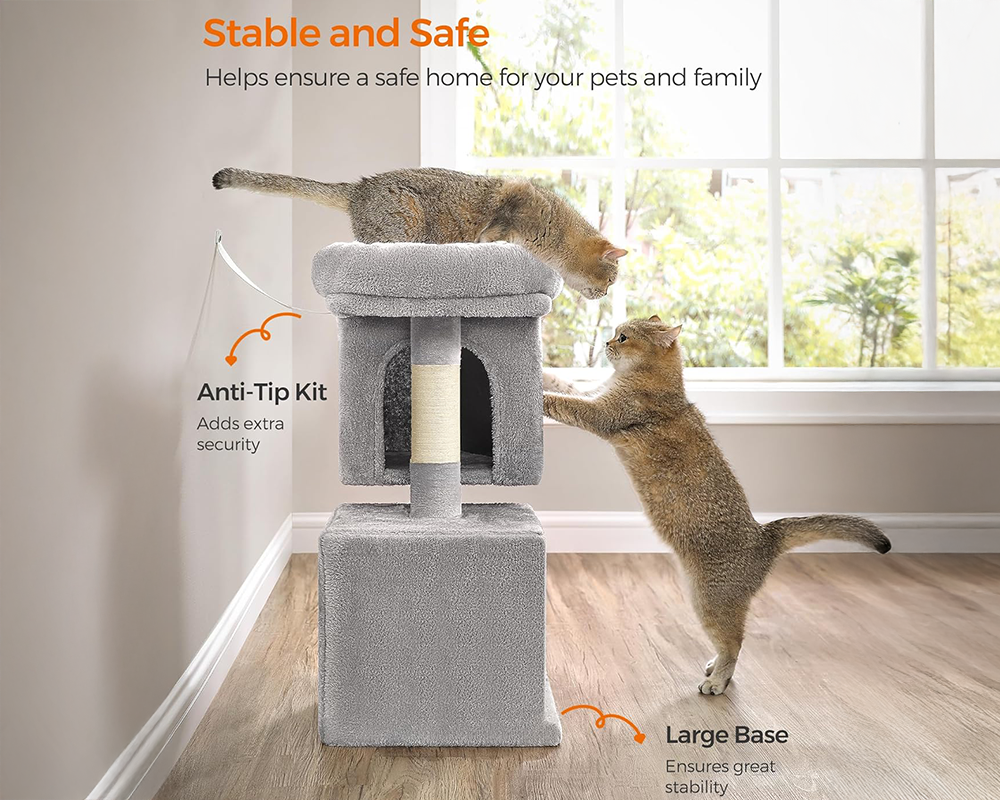 Stable and Safe
Helps ensure a safe home for your pets and family

Anti-Tip Kit
Adds extra security

Large Base
Ensures great stability