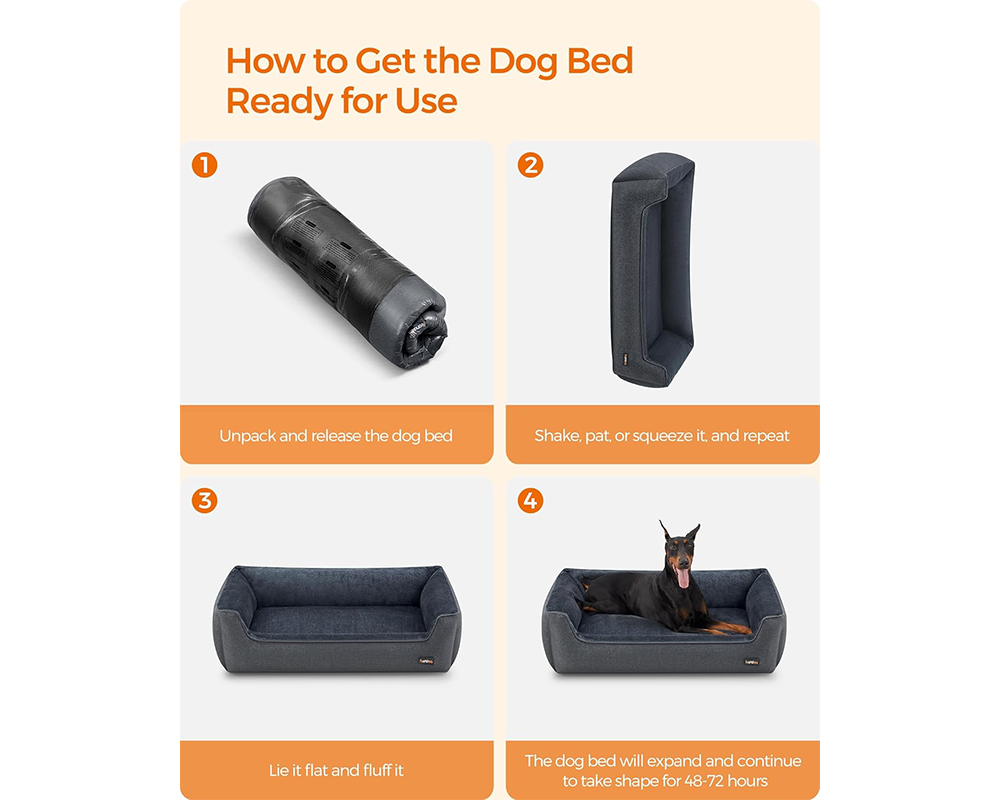 How to Get the Dog Bed Ready for Use

1

Unpack and release the dog bed

2

Shake, pat, or squeeze it, and repeat

3

Lie it flat and fluff it

4

The dog bed will expand and continue to take shape for 48-72 hours