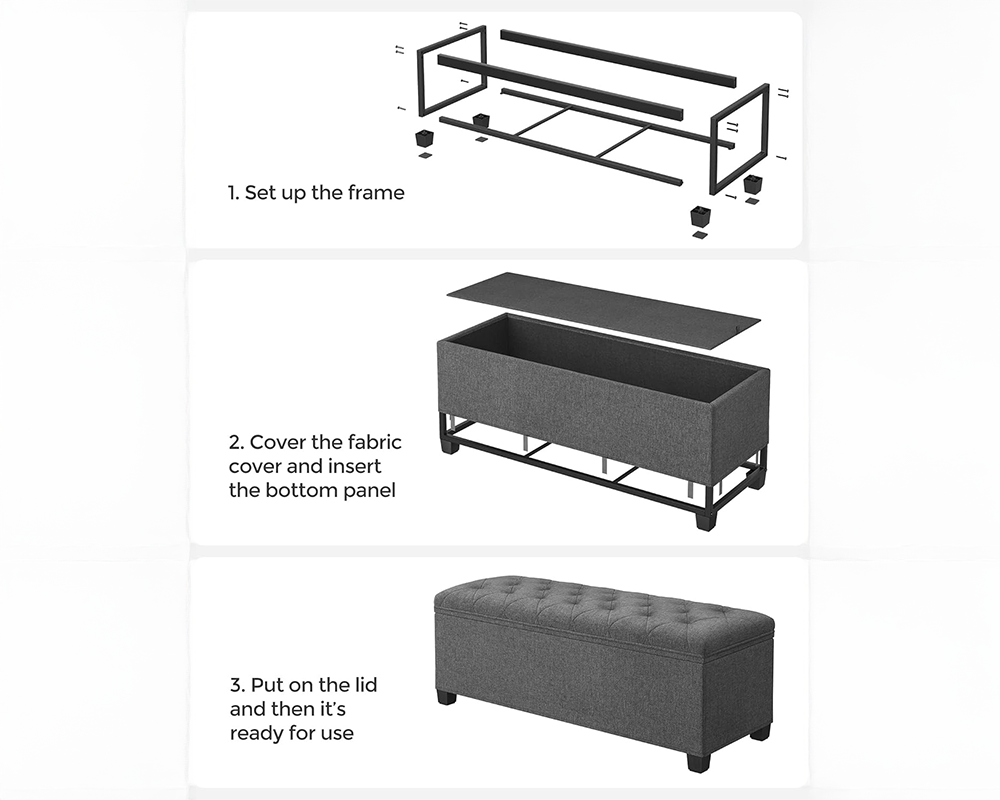 1. Set up the frame

2. Cover the fabric cover and insert the bottom panel

3. Put on the lid and then it's ready for use