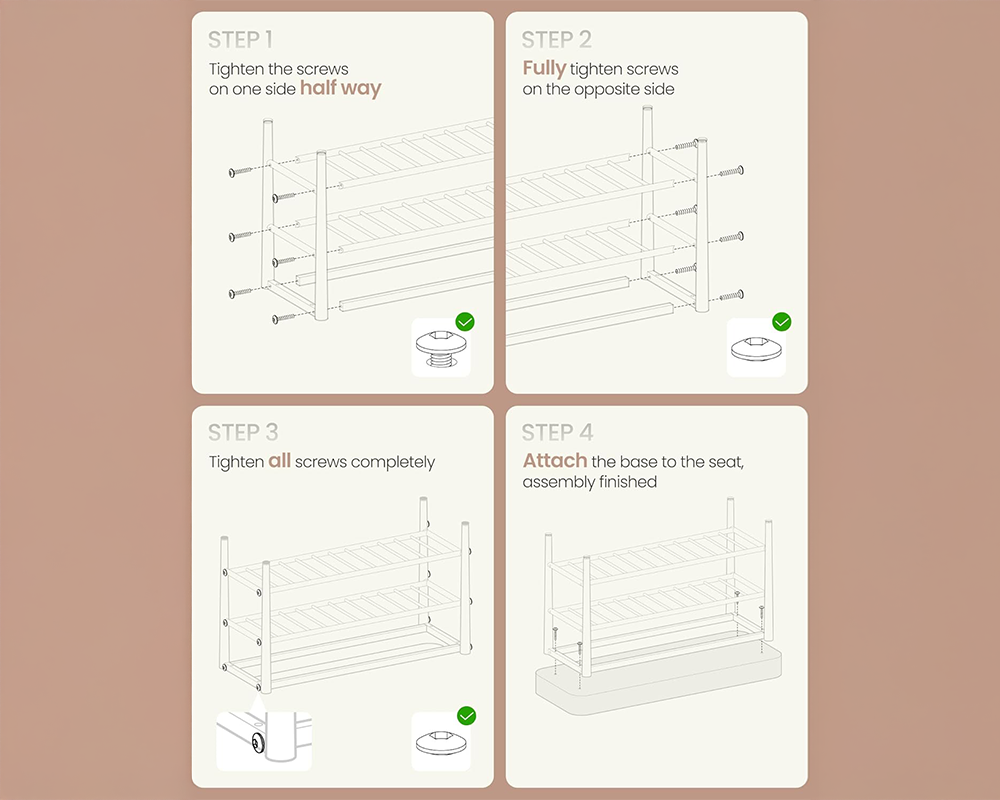 STEP 1
Tighten the screws on one side half way

STEP 2
Fully tighten screws on the opposite side

STEP 3
Tighten all screws completely

STEP 4
Attach the base to the seat, assembly finished