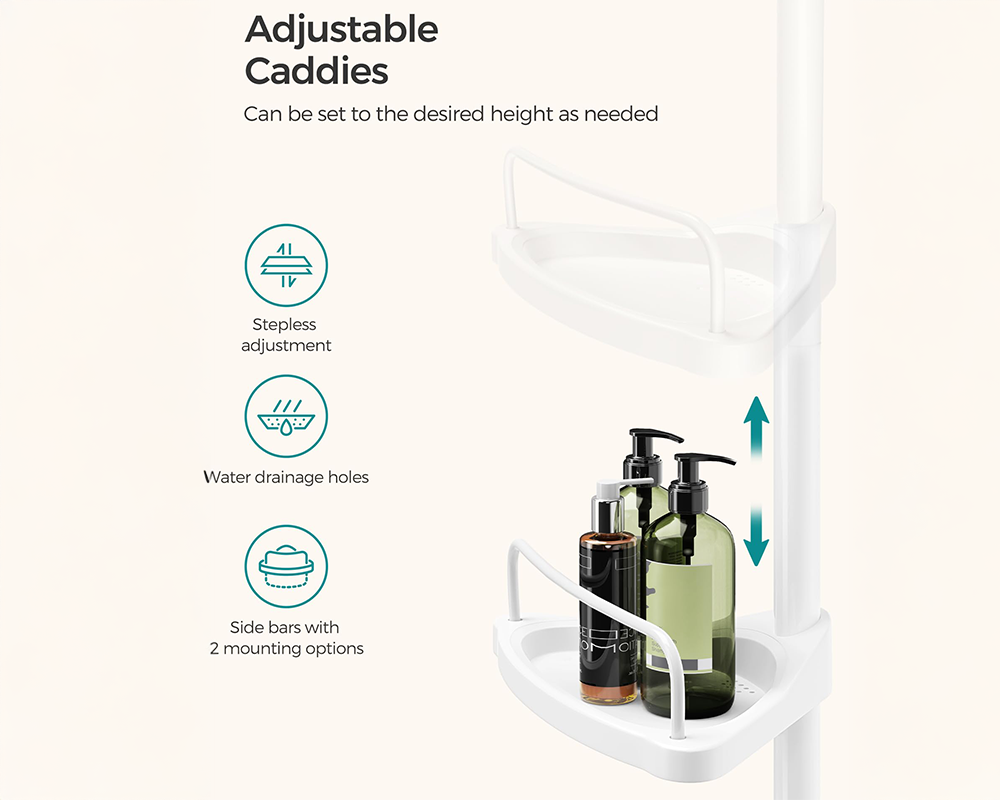 Adjustable Caddies

Can be set to the desired height as needed

Stepless adjustment

Water drainage holes

Side bars with 2 mounting options