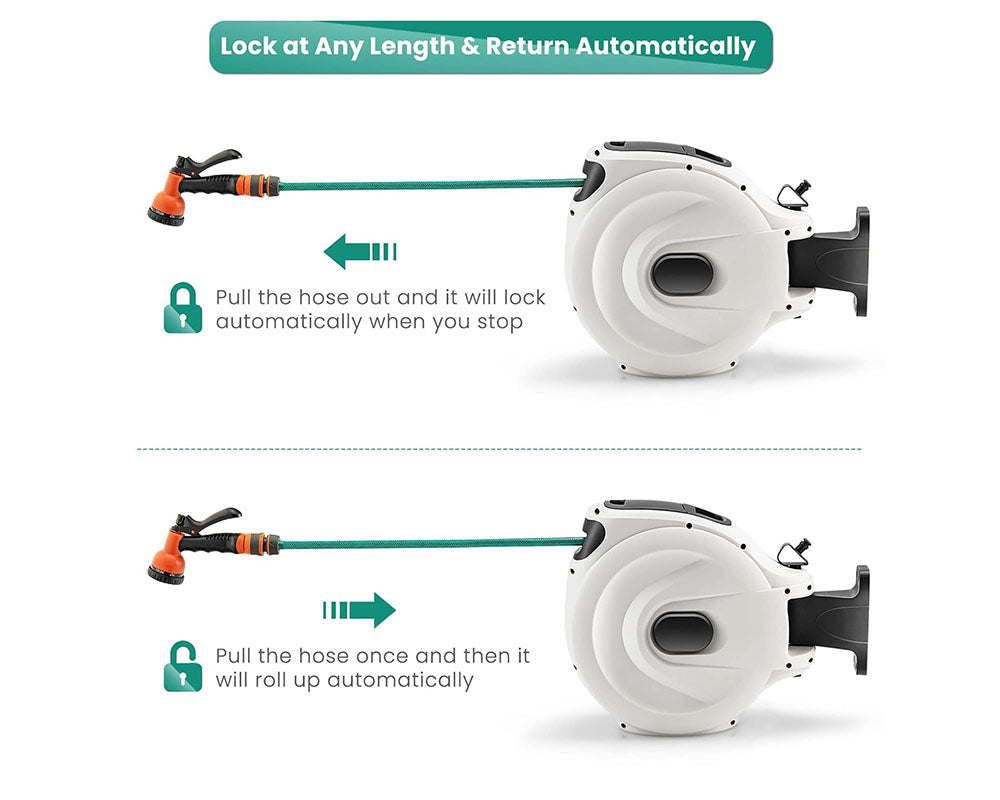 Lock at Any Length & Return Automatically

Pull the hose out and it will lock automatically when you stop

Pull the hose once and then it will roll up automatically