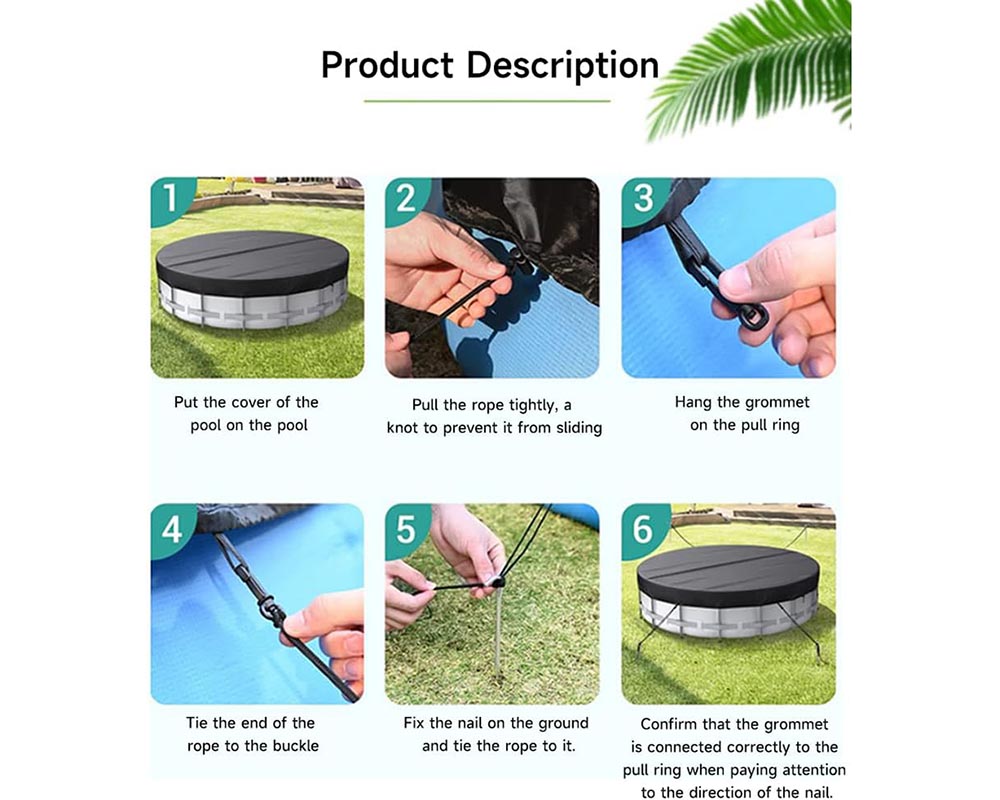 Product Description

1

Put the cover of the pool on the pool

2

Pull the rope tightly, a knot to prevent it from sliding

3

Hang the grommet on the pull ring

4

Tie the end of the rope to the buckle

5

Fix the nail on the ground and tie the rope to it.

6

Confirm that the grommet is connected correctly to the pull ring when paying attention to the direction of the nail.