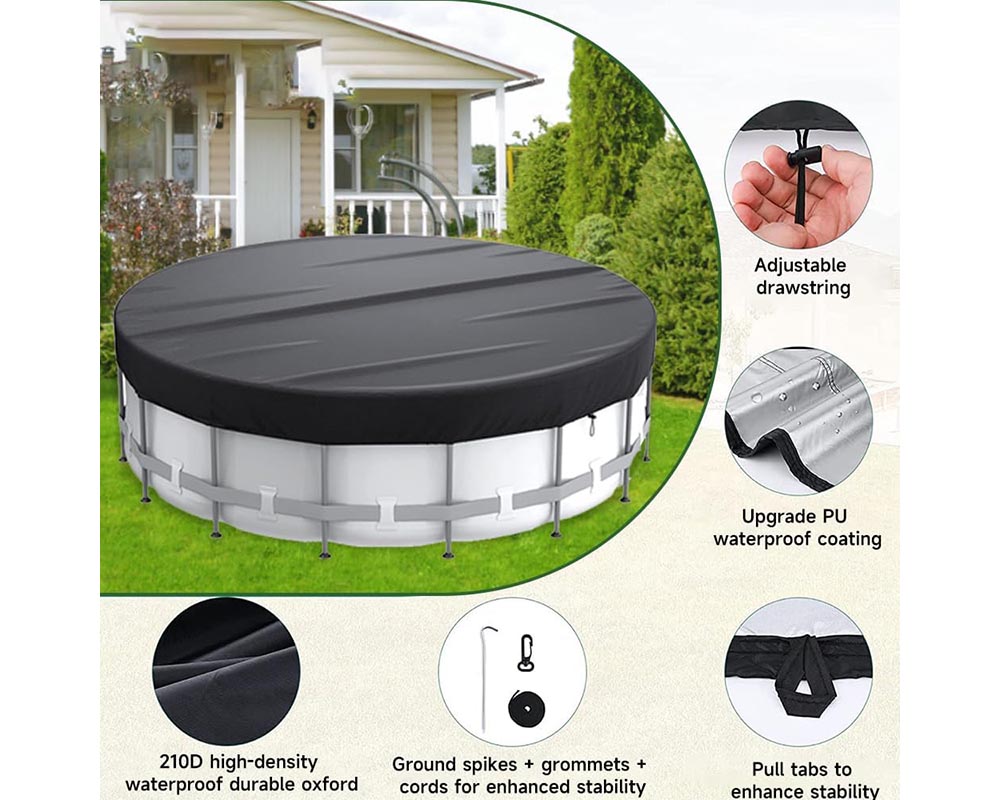 Adjustable drawstring

Upgrade PU waterproof coating

210D high-density waterproof durable oxford

Ground spikes + grommets + cords for enhanced stability

Pull tabs to enhance stability