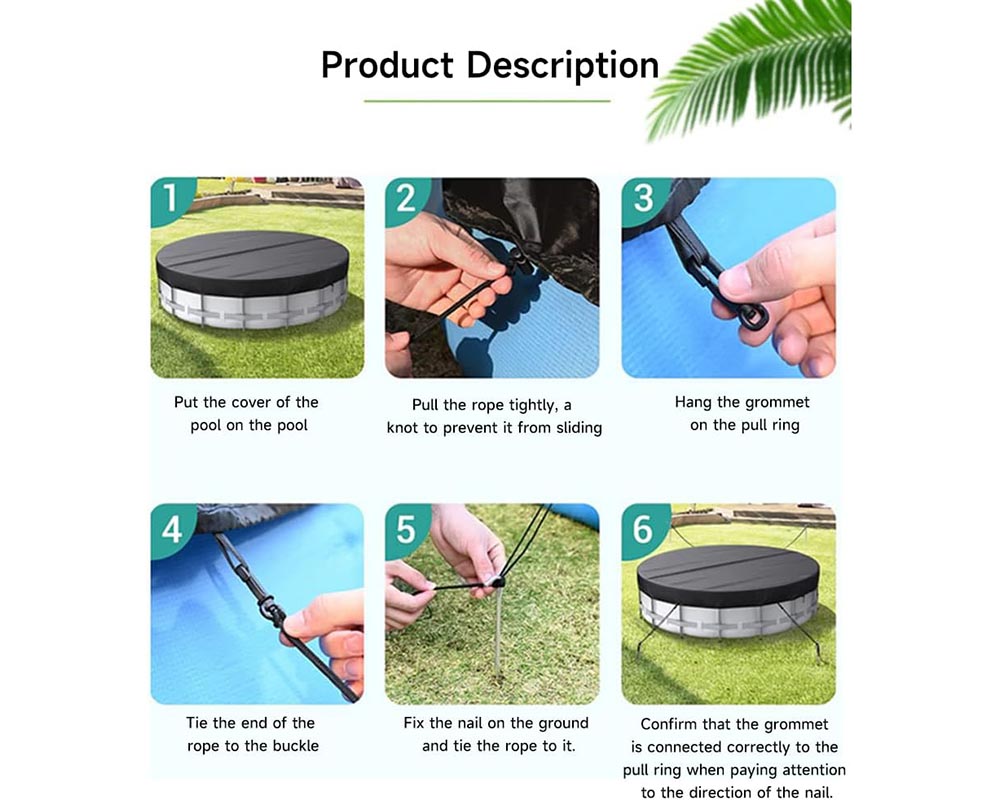 Product Description

1

Put the cover of the pool on the pool

2

Pull the rope tightly, a knot to prevent it from sliding

3

Hang the grommet on the pull ring

4

Tie the end of the rope to the buckle

5

Fix the nail on the ground and tie the rope to it.

6

Confirm that the grommet is connected correctly to the pull ring when paying attention to the direction of the nail.