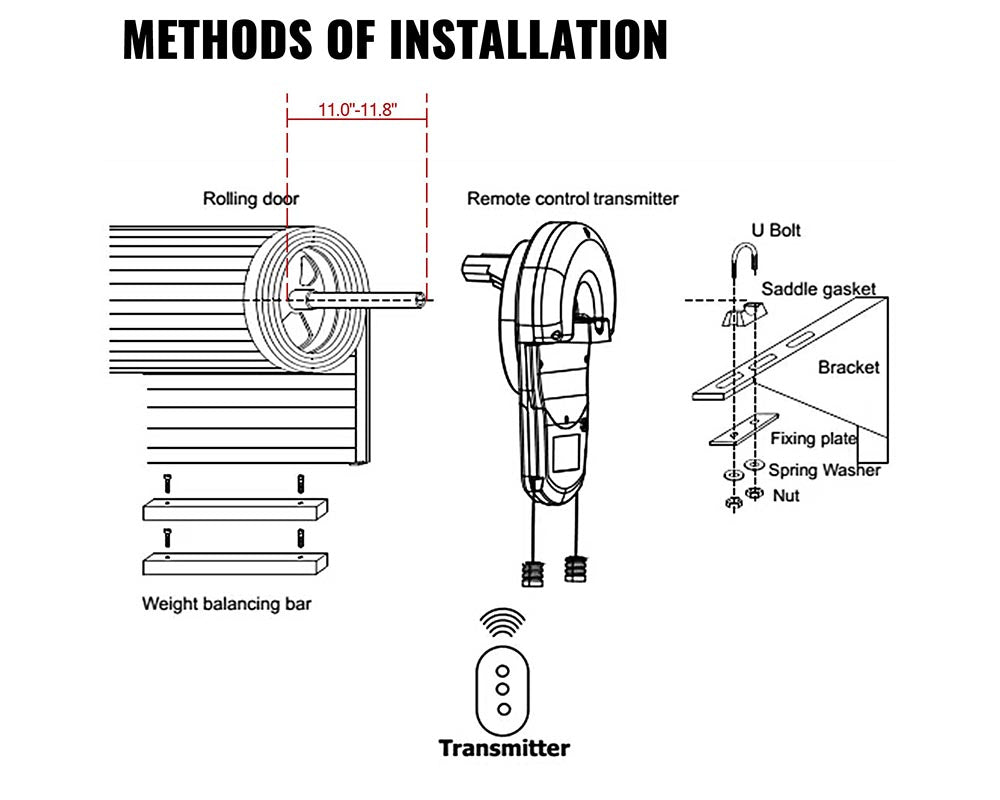 METHODS OF INSTALLATION

11.0"-11.8"

Rolling door

Remote control transmitter

U Bolt

Saddle gasket

Bracket

Fixing plate

Spring Washer

Nut

Weight balancing bar

Transmitter