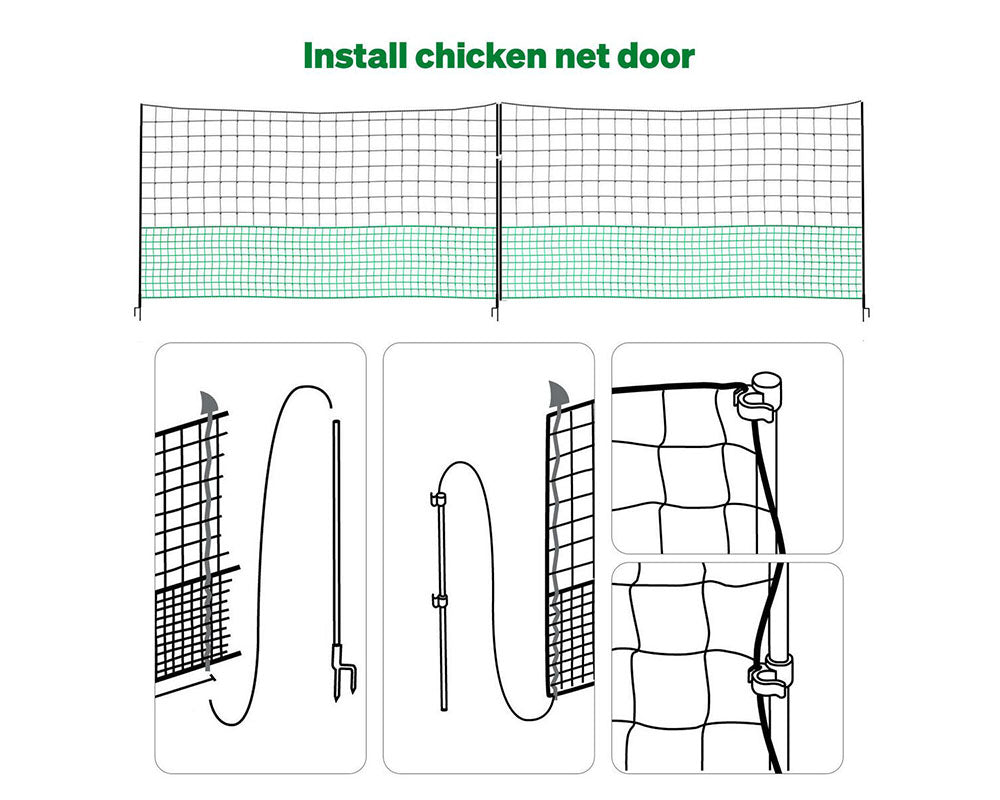 Install chicken net door