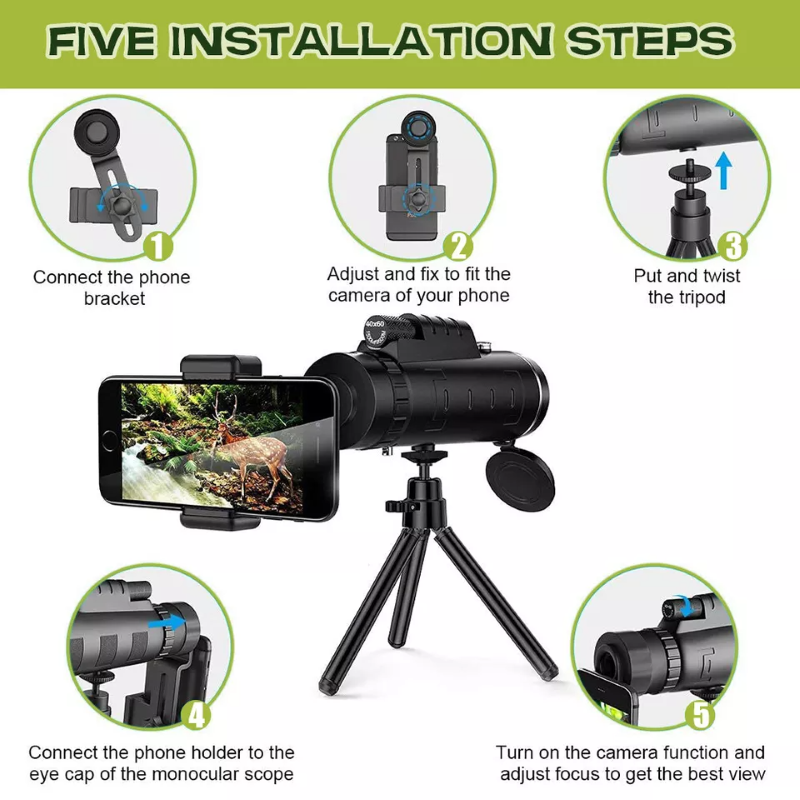 FIVE INSTALLATION STEPS

1
Connect the phone bracket

2
Adjust and fix to fit the camera of your phone

3
Put and twist the tripod

40x60

4
Connect the phone holder to the eye cap of the monocular scope

5
Turn on the camera function and adjust focus to get the best view