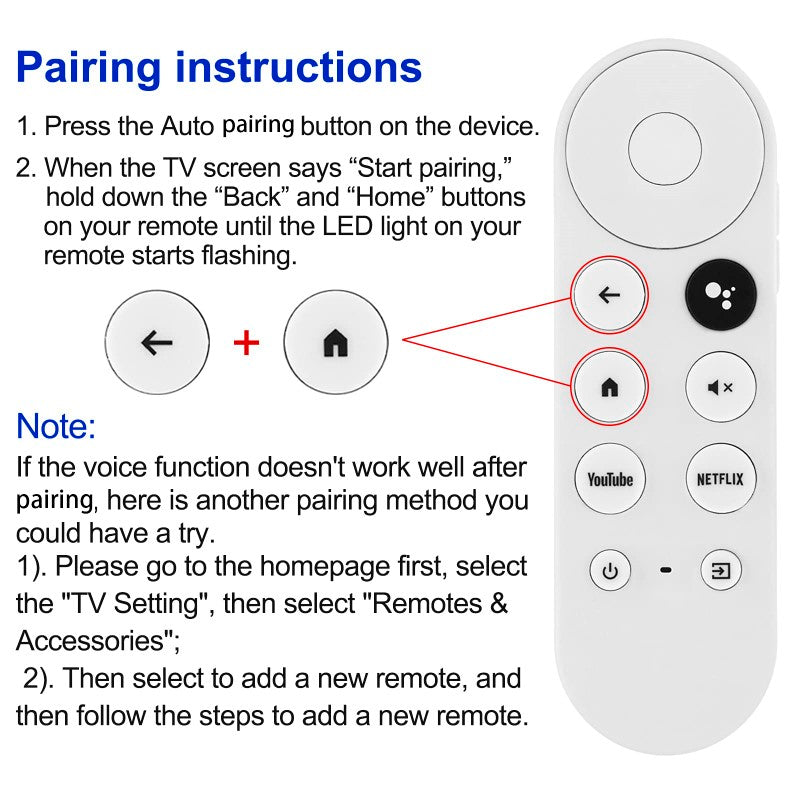 Pairing instructions

1. Press the Auto pairing button on the device.

2. When the TV screen says “Start pairing,” hold down the “Back” and “Home” buttons on your remote until the LED light on your remote starts flashing.

+

Note:

If the voice function doesn't work well after pairing, here is another pairing method you could have a try.
1). Please go to the homepage first, select the "TV Setting", then select "Remotes & Accessories";
2). Then select to add a new remote, and then follow the steps to add a new remote.

YouTube

NETFLIX