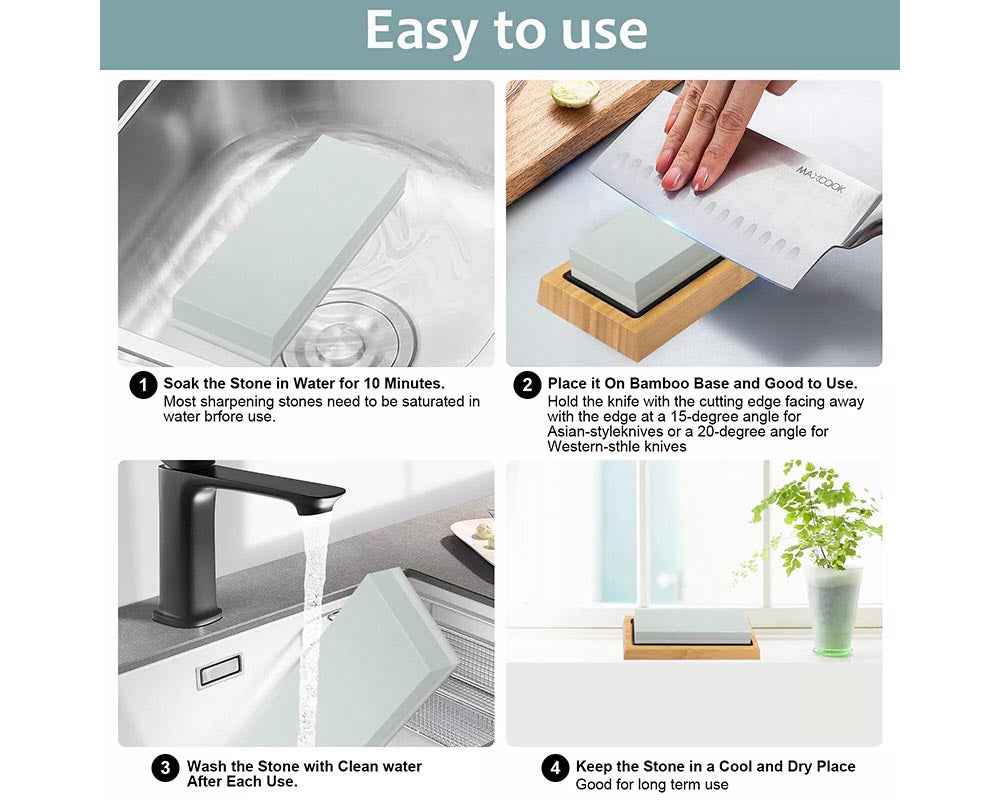 Easy to use

MAXCOOK

1 Soak the Stone in Water for 10 Minutes.
Most sharpening stones need to be saturated in water brfore use.

2 Place it On Bamboo Base and Good to Use.
Hold the knife with the cutting edge facing away with the edge at a 15-degree angle for Asian-styleknives or a 20-degree angle for Western-sthle knives

3 Wash the Stone with Clean water After Each Use.

4 Keep the Stone in a Cool and Dry Place
Good for long term use