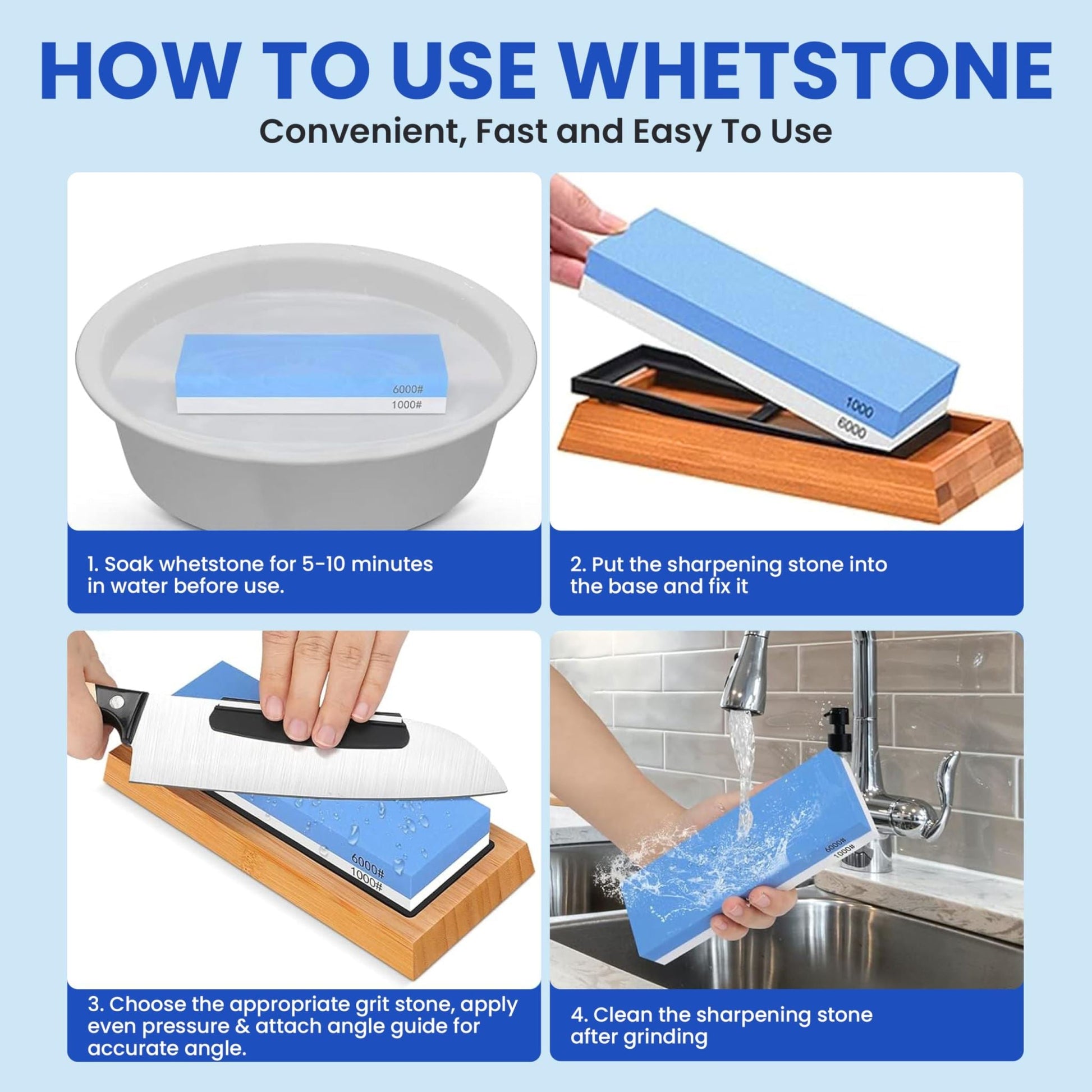 HOW TO USE WHETSTONE

Convenient, Fast and Easy To Use

6000#
1000#

1. Soak whetstone for 5-10 minutes in water before use.

1000
6000

2. Put the sharpening stone into the base and fix it

6000#
1000#

3. Choose the appropriate grit stone, apply even pressure & attach angle guide for accurate angle.

6000#
1000#

4. Clean the sharpening stone after grinding