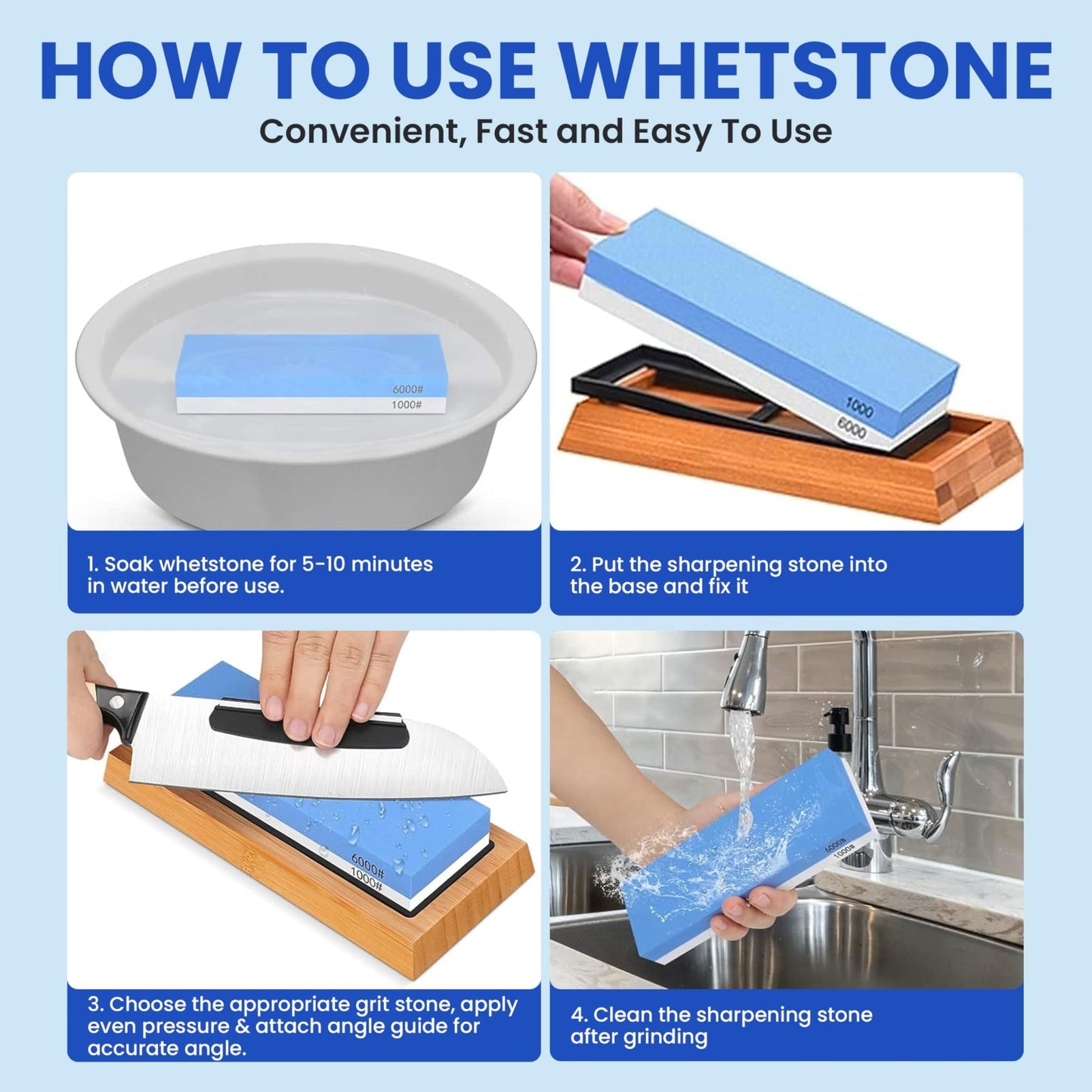 HOW TO USE WHETSTONE

Convenient, Fast and Easy To Use

6000#
1000#

1. Soak whetstone for 5-10 minutes in water before use.

1000
6000

2. Put the sharpening stone into the base and fix it

6000#
1000#

3. Choose the appropriate grit stone, apply even pressure & attach angle guide for accurate angle.

6000#
1000#

4. Clean the sharpening stone after grinding