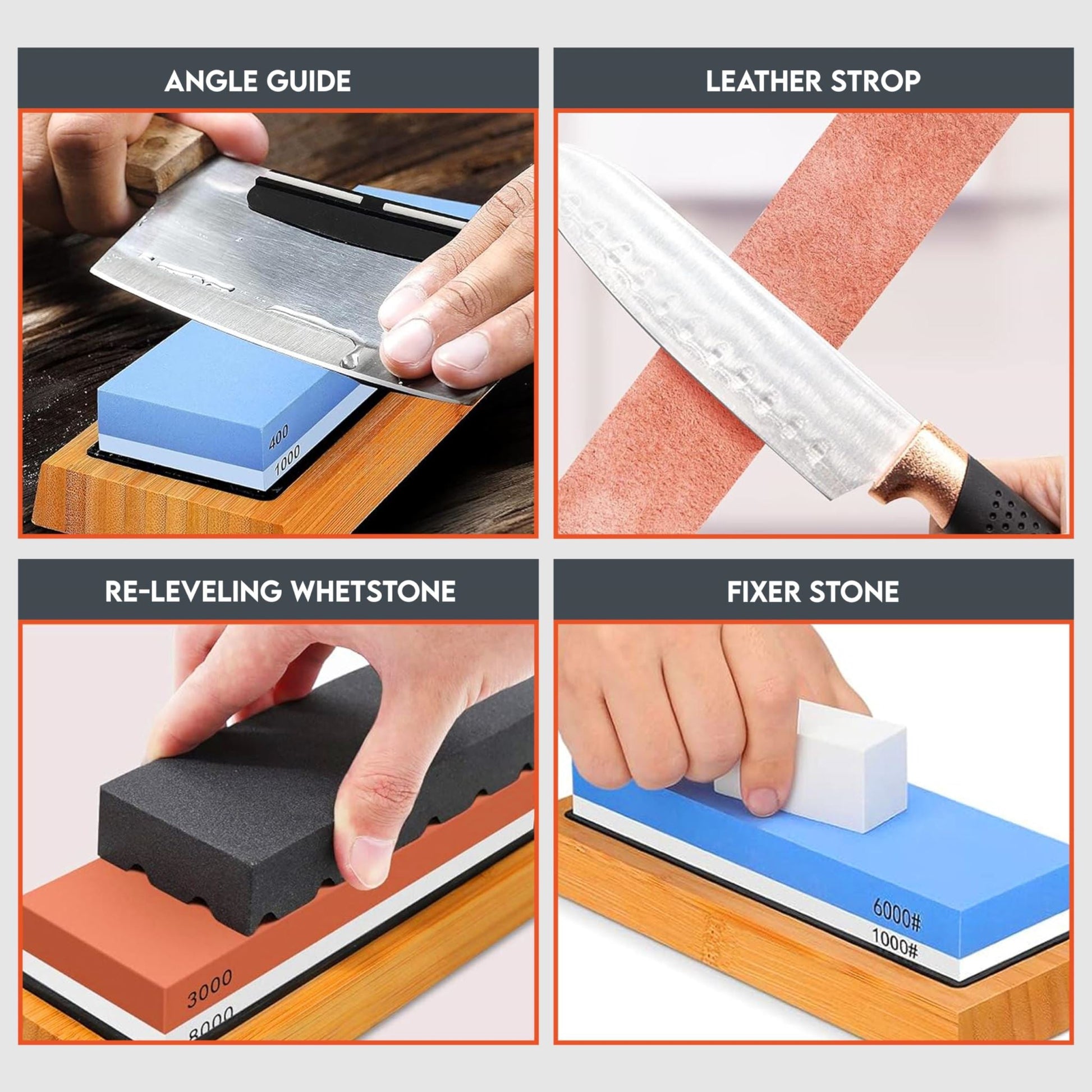 ANGLE GUIDE

400
1000

LEATHER STROP

RE-LEVELING WHETSTONE

3000
8000

FIXER STONE

6000#
1000#