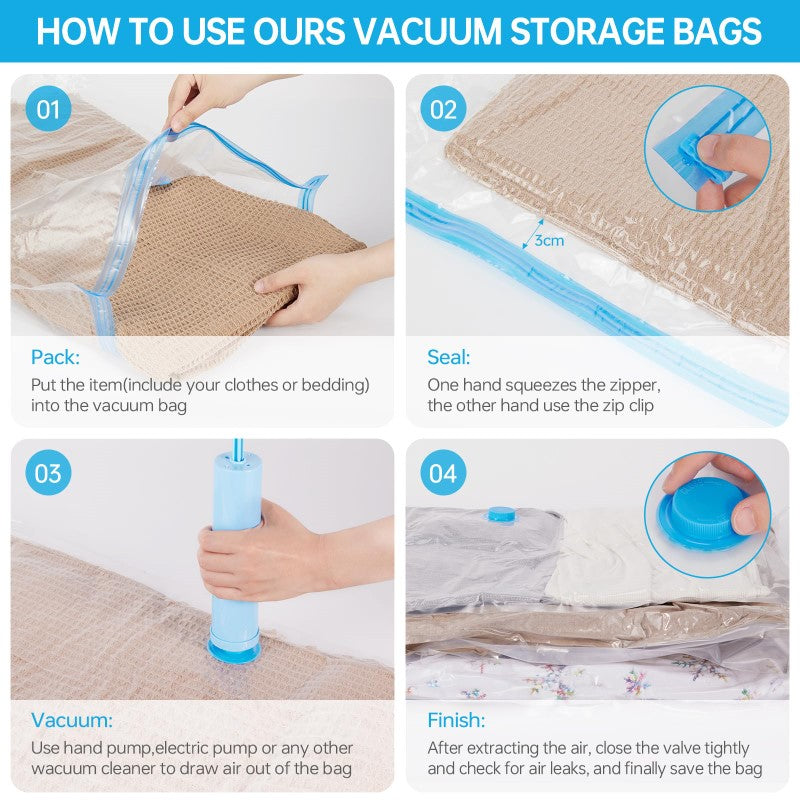 HOW TO USE OURS VACUUM STORAGE BAGS

01

Pack:
Put the item(include your clothes or bedding) into the vacuum bag

02

3cm

Seal:
One hand squeezes the zipper, the other hand use the zip clip

03

Vacuum:
Use hand pump,electric pump or any other wacuum cleaner to draw air out of the bag

04

Finish:
After extracting the air, close the valve tightly and check for air leaks, and finally save the bag