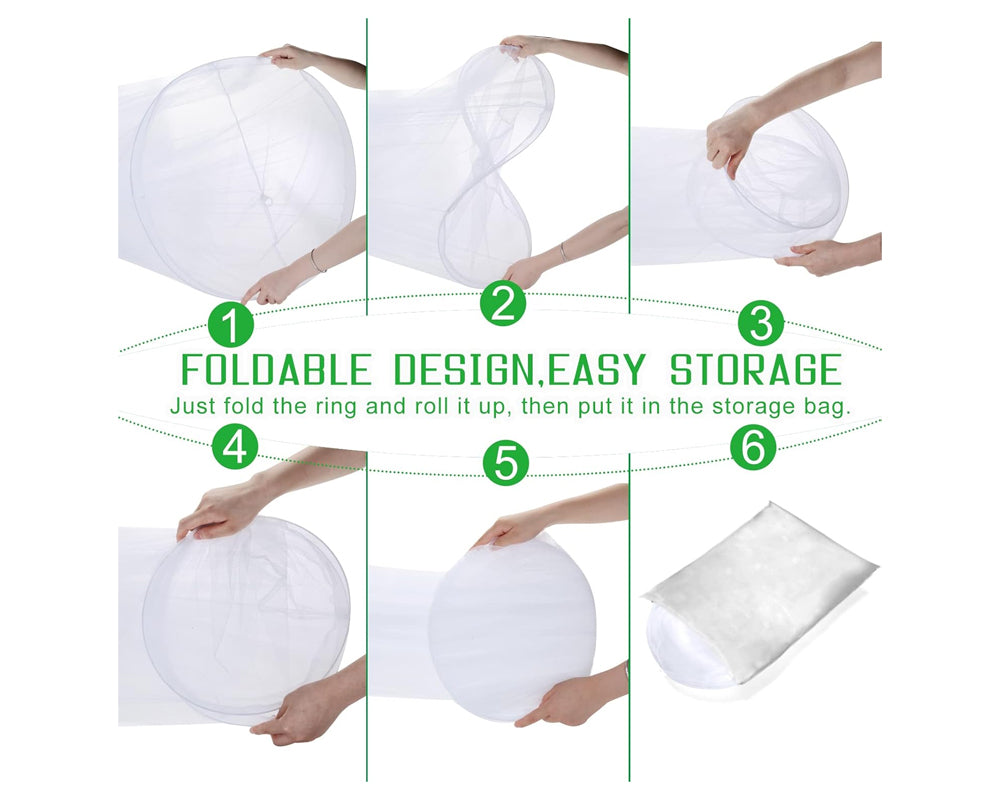 1
2
3
FOLDABLE DESIGN,EASY STORAGE
Just fold the ring and roll it up, then put it in the storage bag.
4
5
6