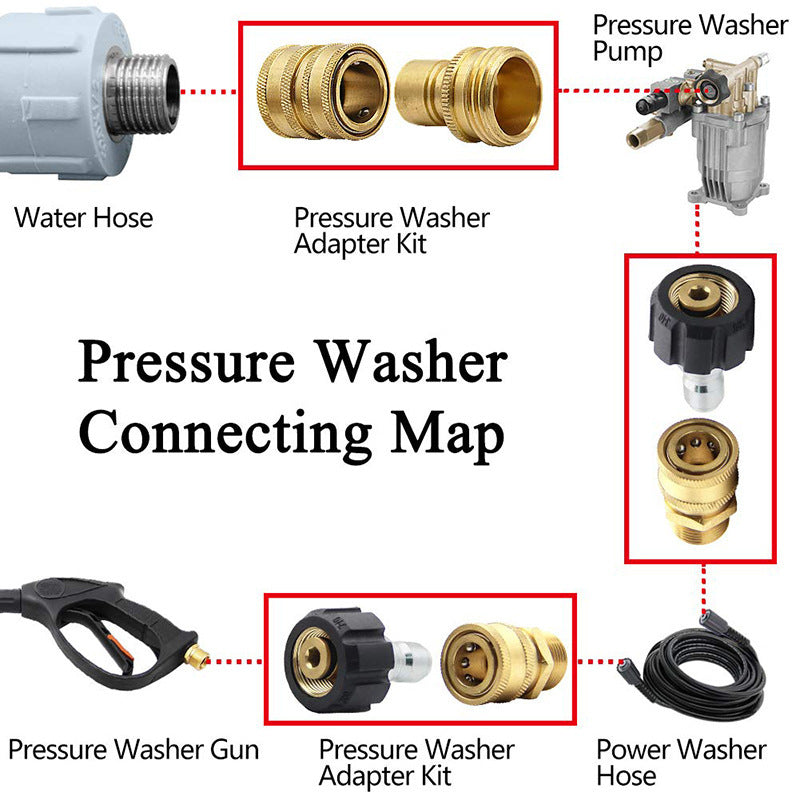 Pressure Washer Pump

Water Hose

Pressure Washer Adapter Kit

Pressure Washer Connecting Map

Pressure Washer Gun

Pressure Washer Adapter Kit

Power Washer Hose